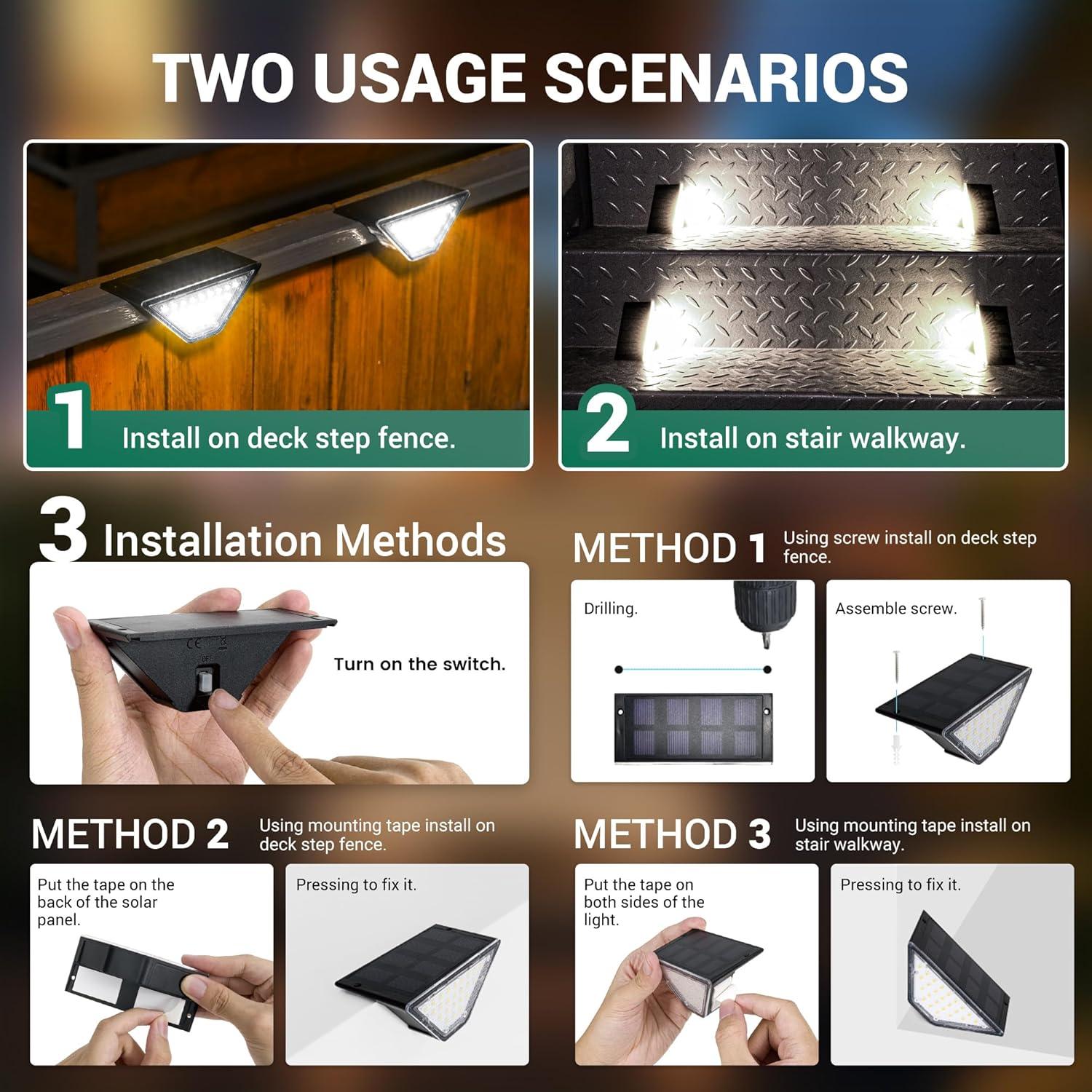 TWO USAGE SCENARIOS

1 Install on deck step fence.

2 Install on stair walkway.

3 Installation Methods

CE

OFF

Turn on the switch.

METHOD 1 Using screw install on deck step fence.

Drilling.

Assemble screw.

METHOD 2 Using mounting tape install on deck step fence.

Put the tape on the back of the solar panel.

Pressing to fix it.

METHOD 3 Using mounting tape install on stair walkway.

Put the tape on both sides of the light.

Pressing to fix it.