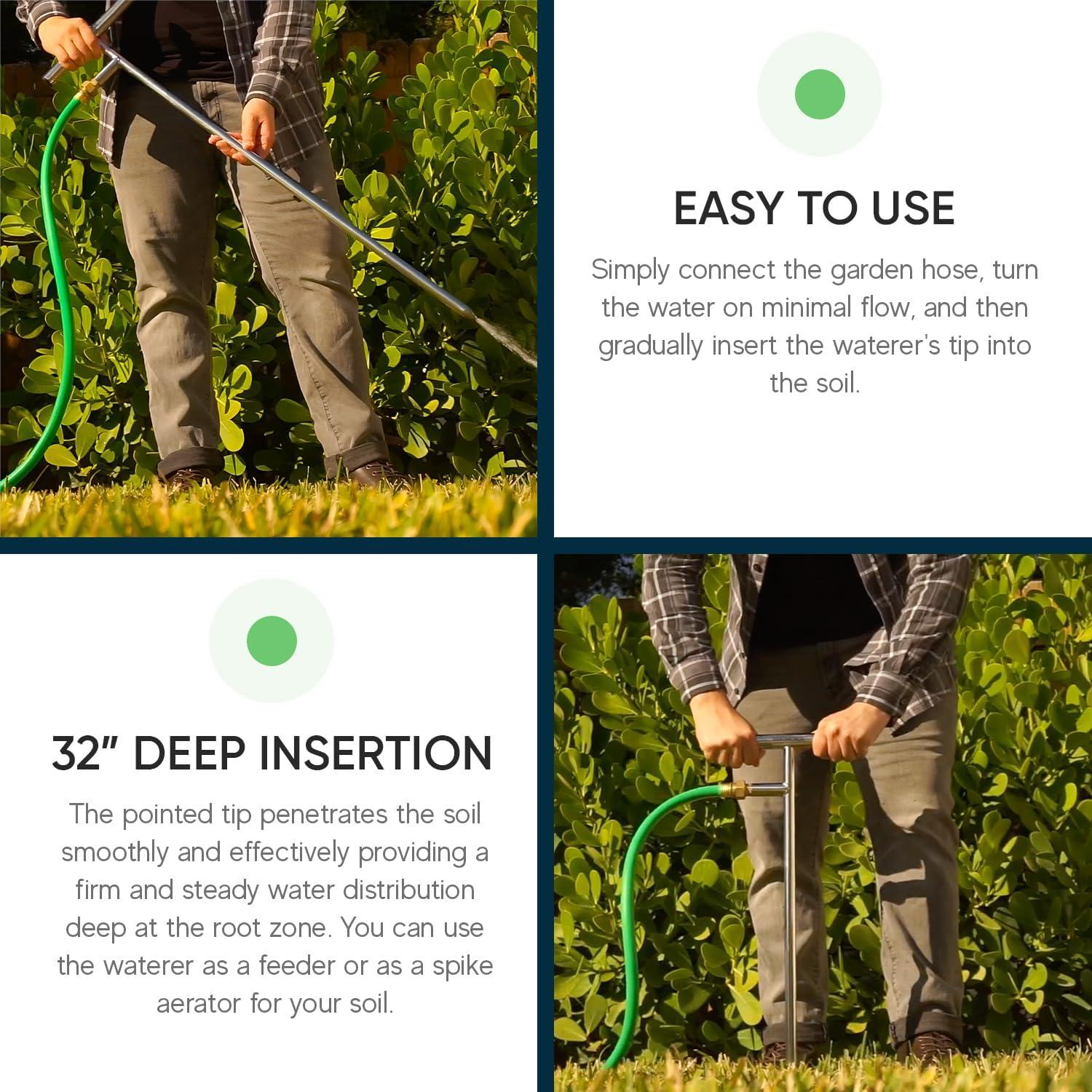 EASY TO USE

Simply connect the garden hose, turn the water on minimal flow, and then gradually insert the waterer's tip into the soil.

32" DEEP INSERTION

The pointed tip penetrates the soil smoothly and effectively providing a firm and steady water distribution deep at the root zone. You can use the waterer as a feeder or as a spike aerator for your soil.