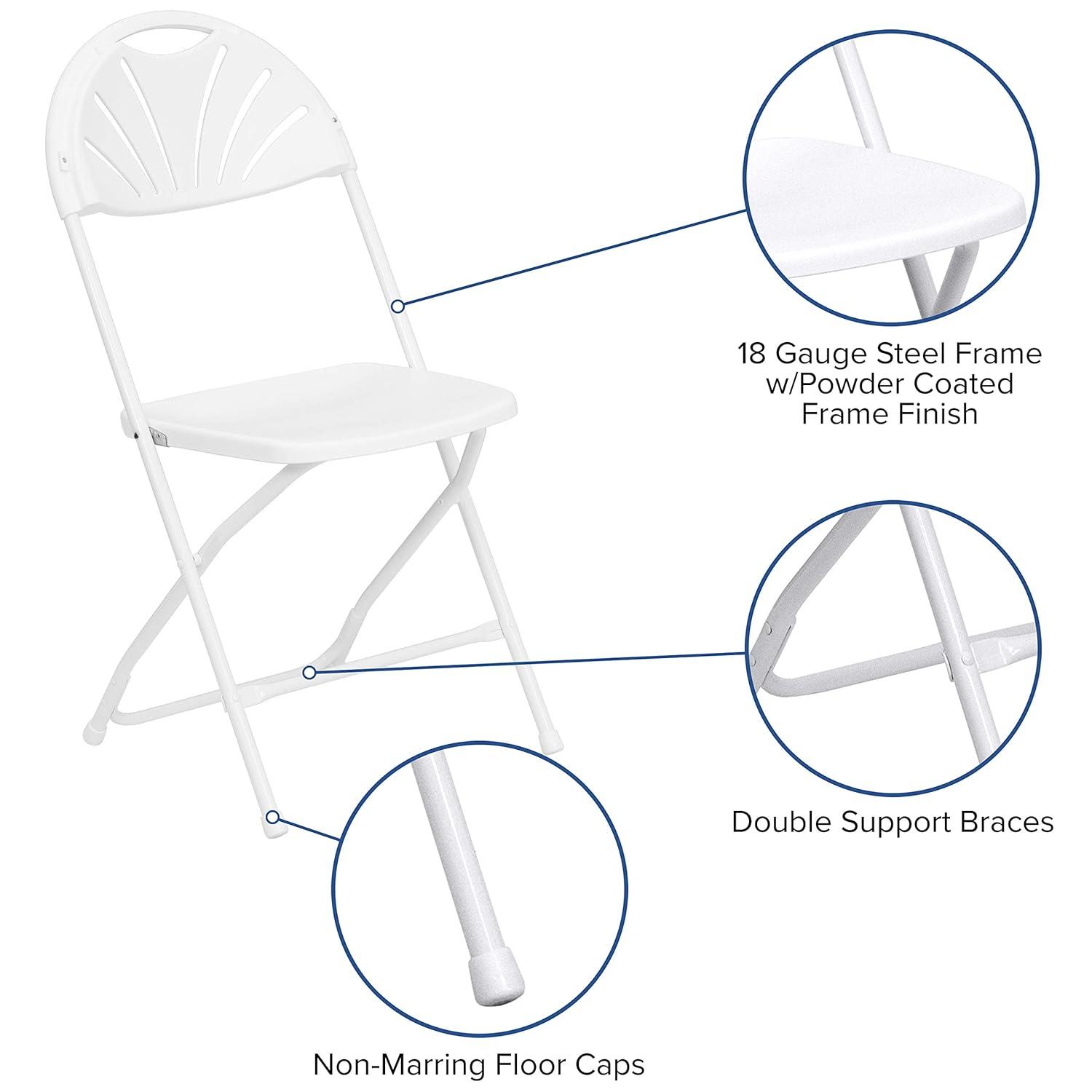 18 Gauge Steel Frame w/Powder Coated Frame Finish

Double Support Braces

Non-Marring Floor Caps