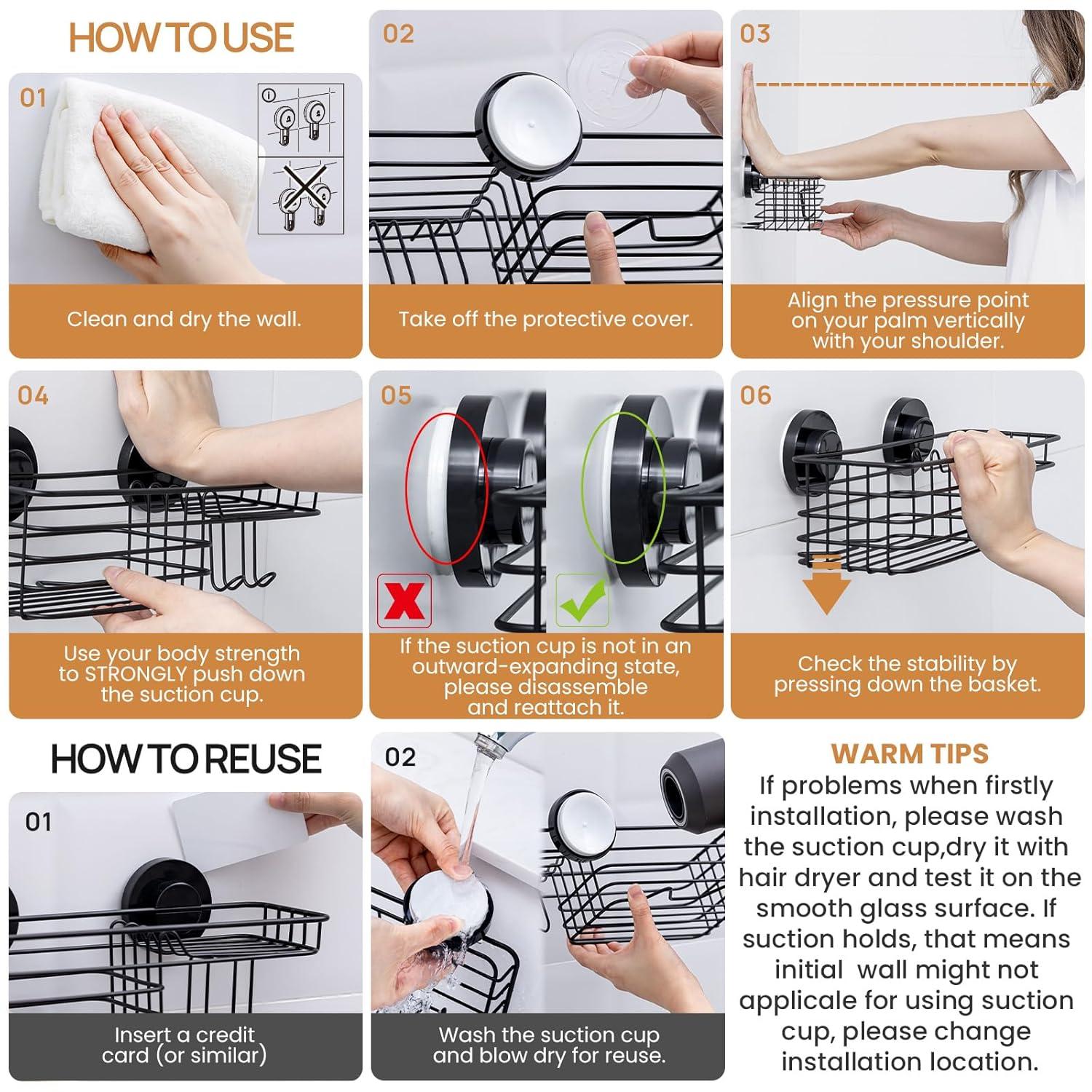 HOW TO USE

01

Clean and dry the wall.

02

Take off the protective cover.

03

Align the pressure point on your palm vertically with your shoulder.

04

Use your body strength to STRONGLY push down the suction cup.

05

If the suction cup is not in an outward-expanding state, please disassemble and reattach it.

06

Check the stability by pressing down the basket.

HOW TO REUSE

01

Insert a credit card (or similar)

02

Wash the suction cup and blow dry for reuse.

WARM TIPS

If problems when firstly installation, please wash the suction cup,dry it with hair dryer and test it on the smooth glass surface. If suction holds, that means initial wall might not applicale for using suction cup, please change installation location.