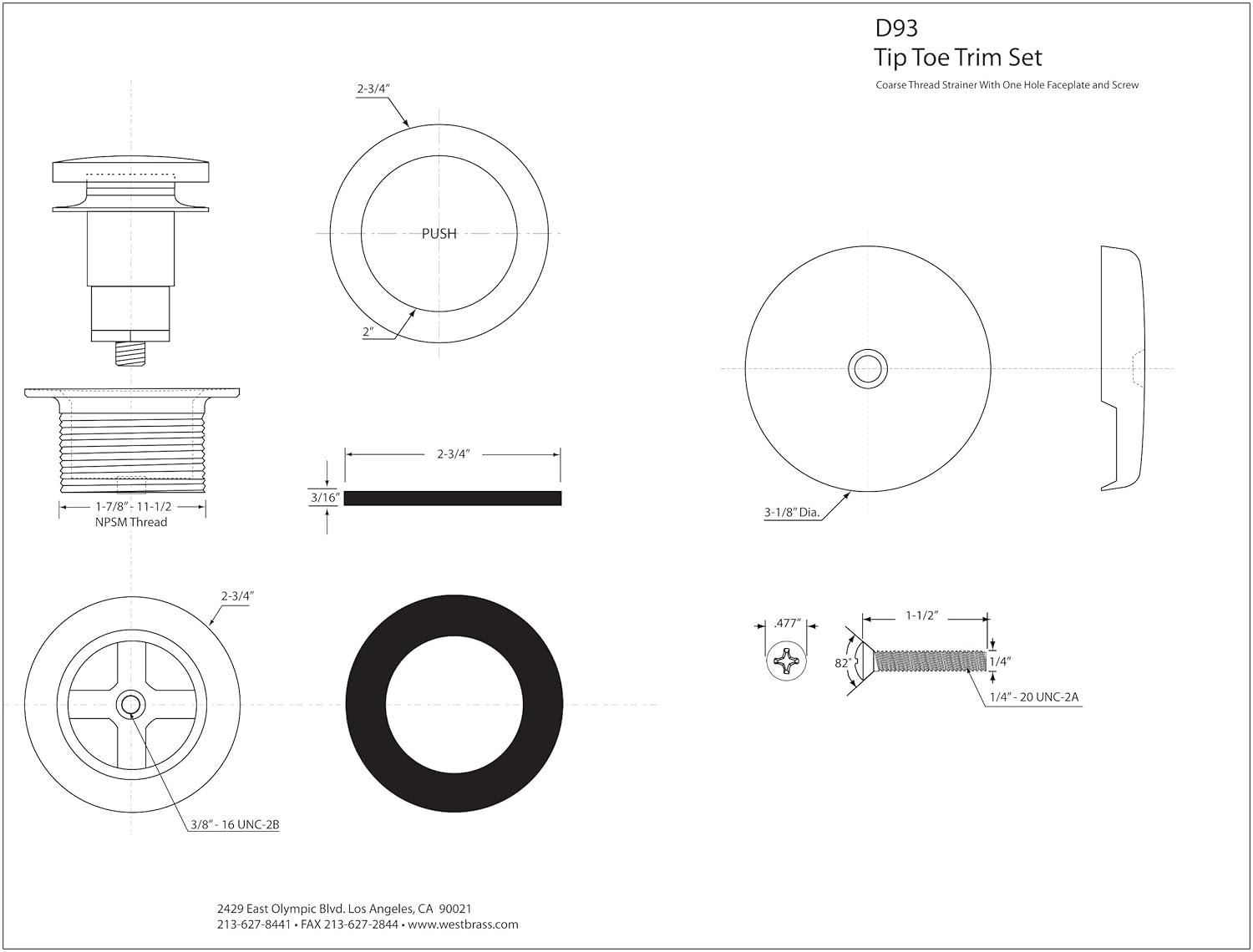 D93
Tip Toe Trim Set
Coarse Thread Strainer With One Hole Faceplate and Screw

2-3/4"

PUSH

2"

1-7/8" - 11-1/2
NPSM Thread

2-3/4"

3/16"

3-1/8" Dia.

2-3/4"

3/8" - 16 UNC-2B

.477"

1-1/2"

82°

1/4"

1/4" - 20 UNC-2A

2429 East Olympic Blvd. Los Angeles, CA 90021
213-627-8441 • FAX 213-627-2844 • www.westbrass.com