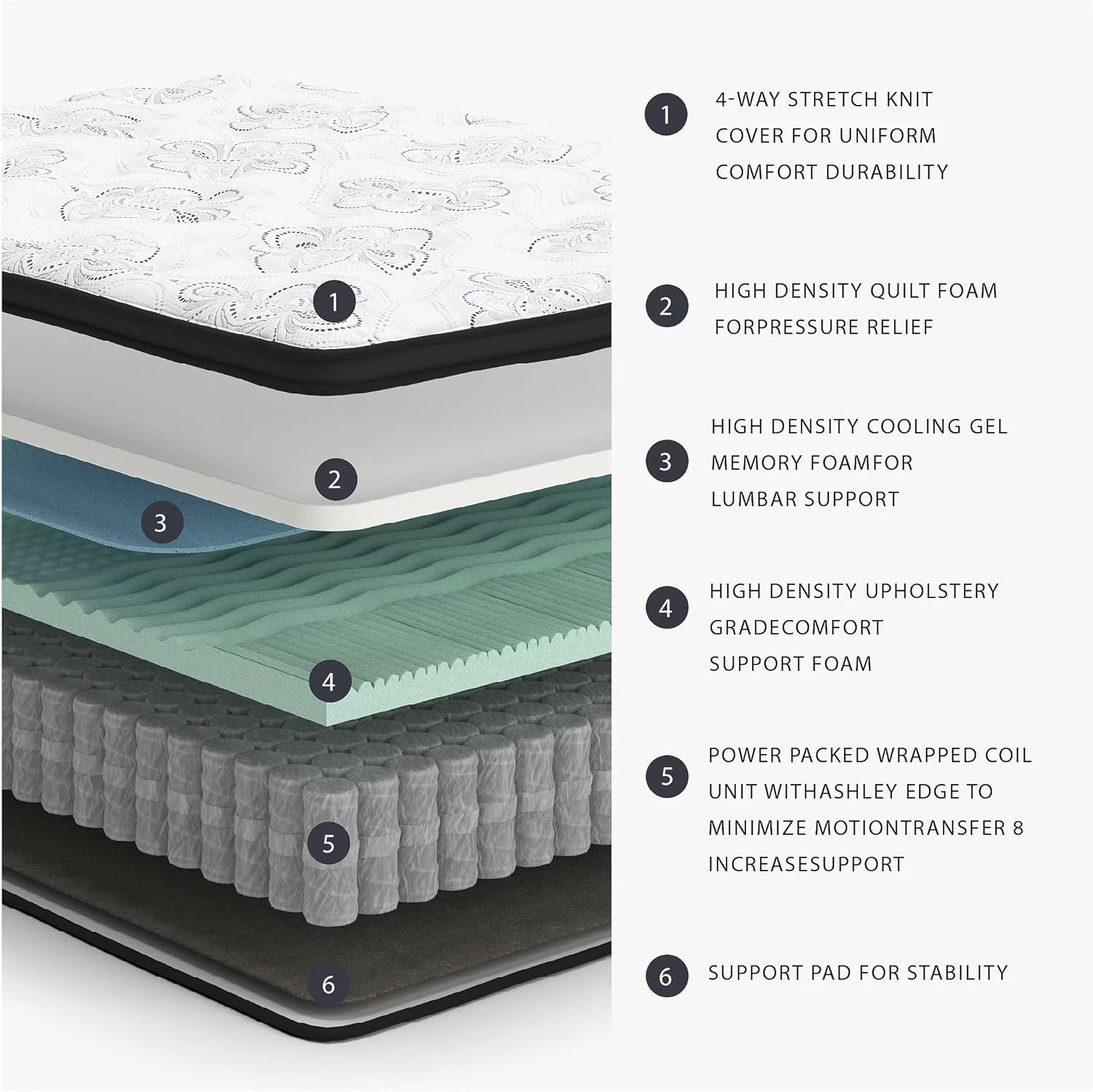 1

2

3

4

5

6

1 4-WAY STRETCH KNIT COVER FOR UNIFORM COMFORT DURABILITY

2 HIGH DENSITY QUILT FOAM FORPRESSURE RELIEF

3 HIGH DENSITY COOLING GEL MEMORY FOAMFOR LUMBAR SUPPORT

4 HIGH DENSITY UPHOLSTERY GRADECOMFORT SUPPORT FOAM

5 POWER PACKED WRAPPED COIL UNIT WITHASHLEY EDGE TO MINIMIZE MOTIONTRANSFER 8 INCREASESUPPORT

6 SUPPORT PAD FOR STABILITY