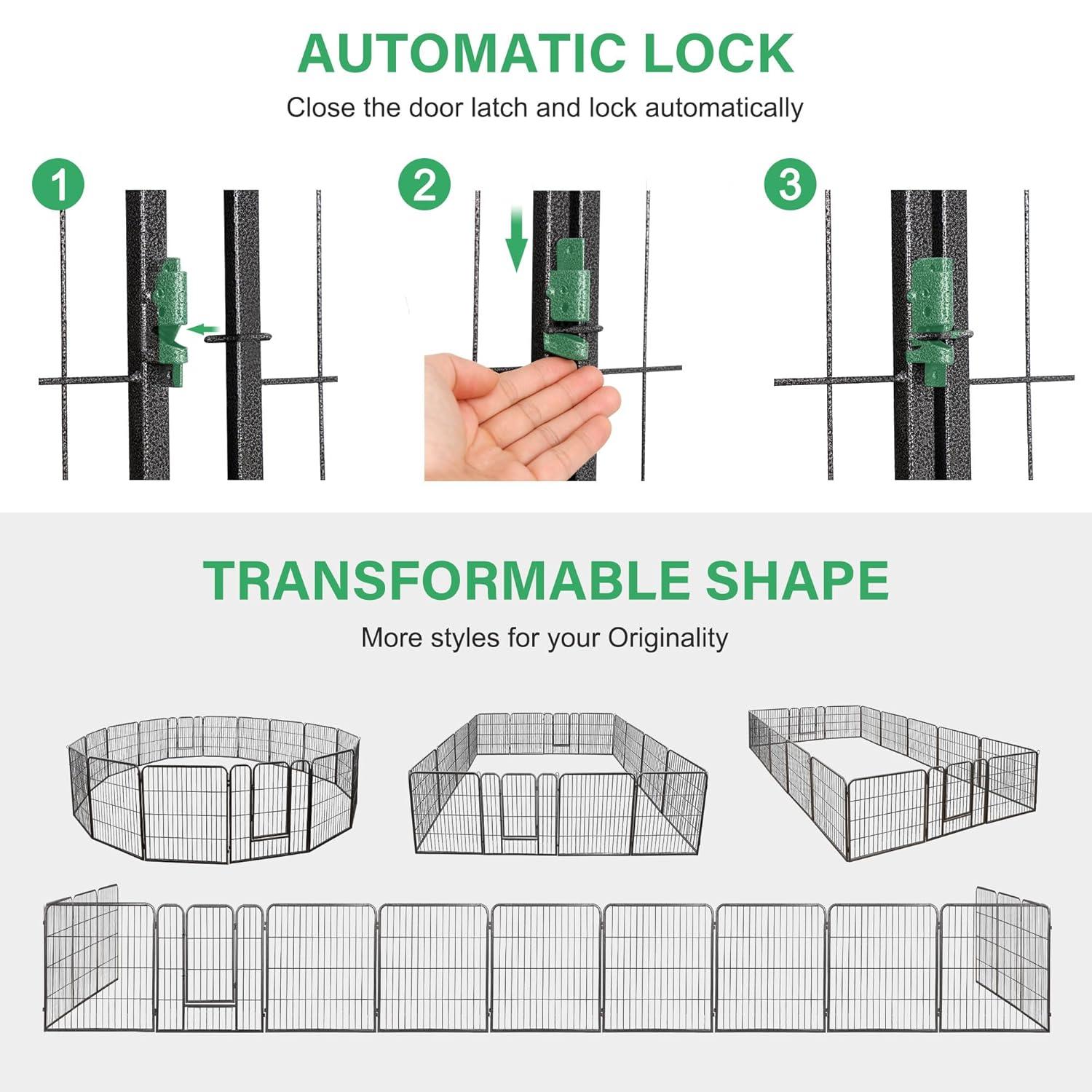 AUTOMATIC LOCK

Close the door latch and lock automatically

1

2

3

TRANSFORMABLE SHAPE

More styles for your Originality