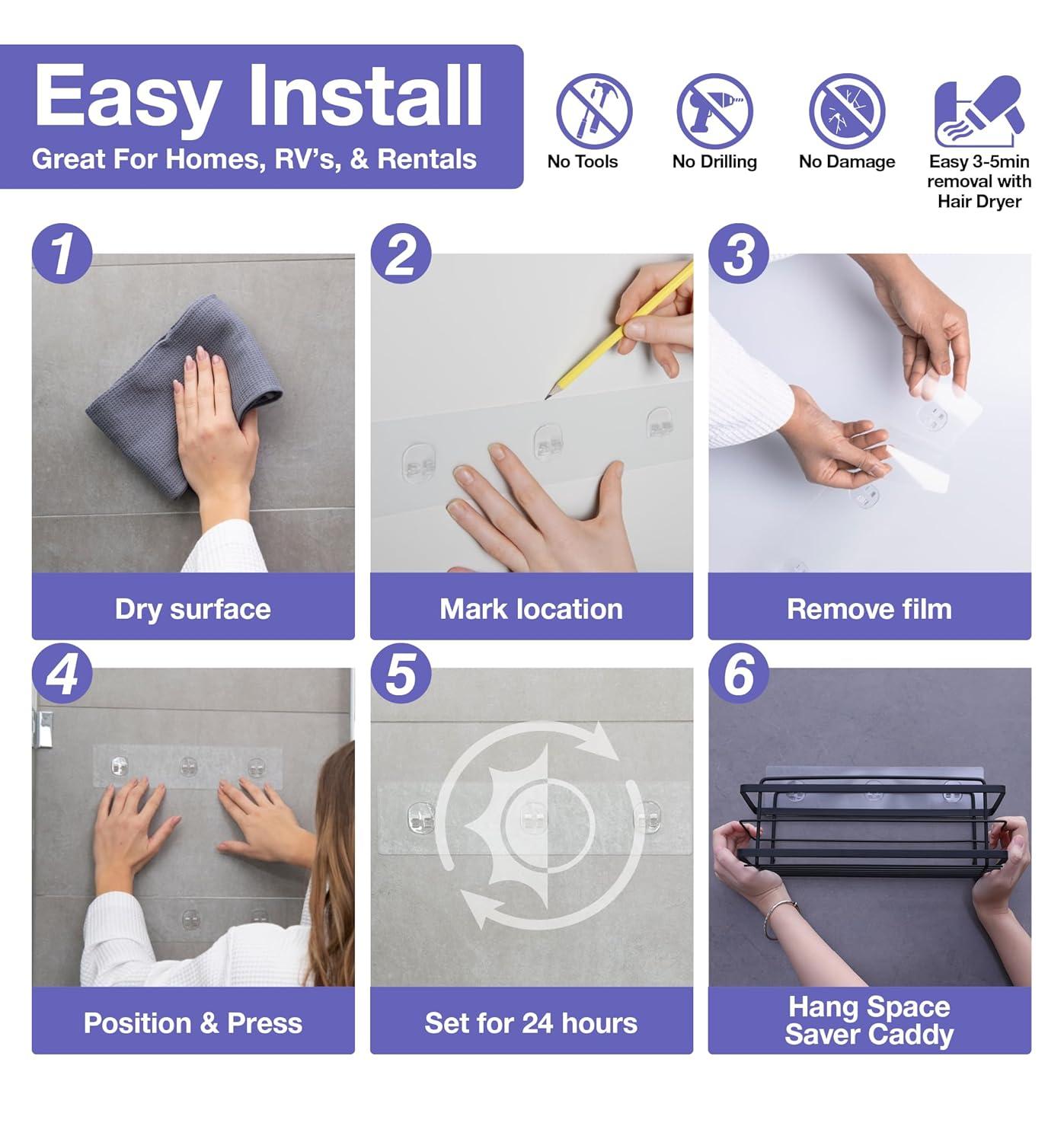 Easy Install
Great For Homes, RV's, & Rentals

No Tools

No Drilling

No Damage

Easy 3-5min removal with Hair Dryer

1
Dry surface

2
Mark location

3
Remove film

4
Position & Press

5
Set for 24 hours

6
Hang Space Saver Caddy