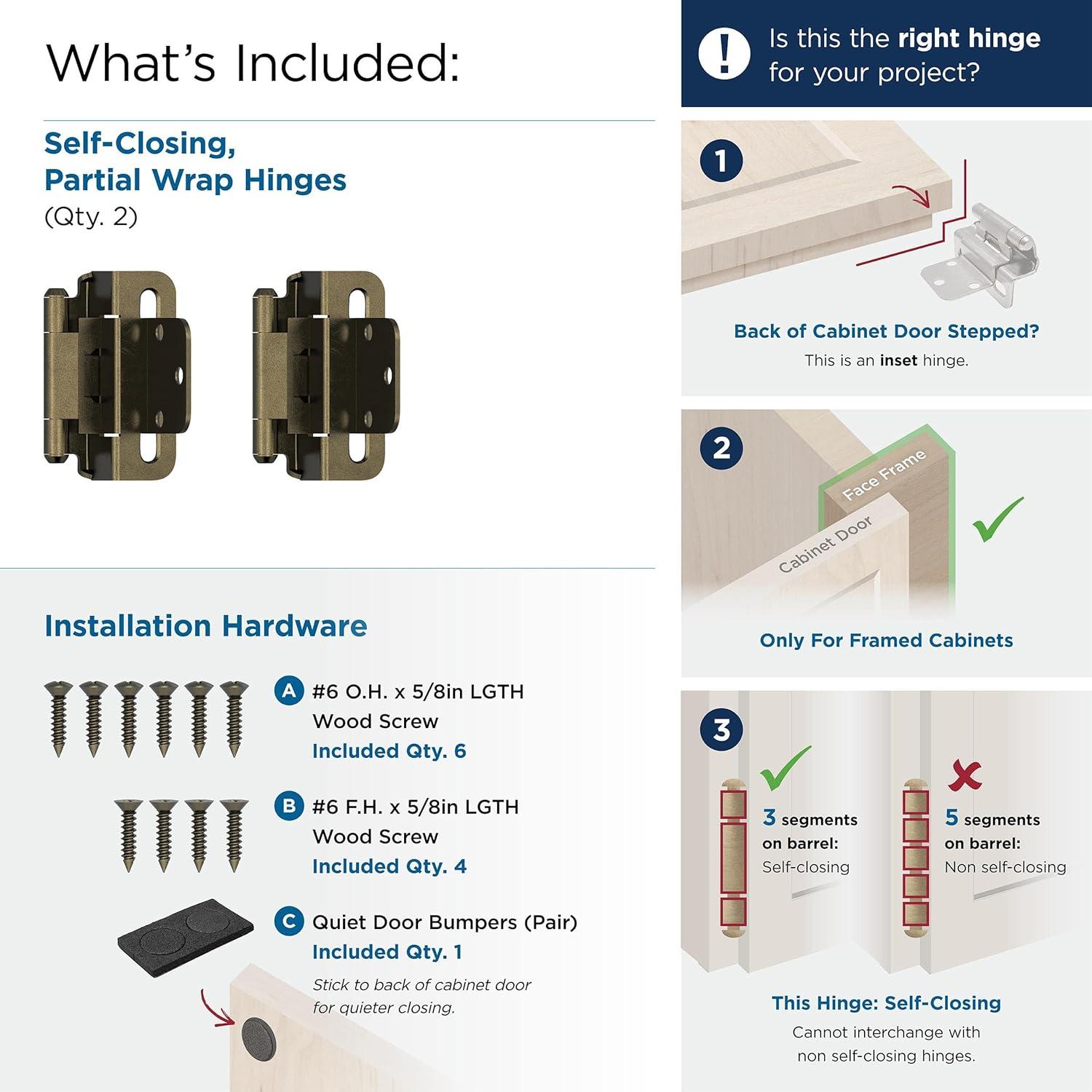 What's Included:

Self-Closing, Partial Wrap Hinges
(Qty. 2)

Installation Hardware

A #6 O.H. x 5/8in LGTH Wood Screw
Included Qty. 6

B #6 F.H. x 5/8in LGTH Wood Screw
Included Qty. 4

C Quiet Door Bumpers (Pair)
Included Qty. 1
Stick to back of cabinet door for quieter closing.

! Is this the right hinge for your project?

1

Back of Cabinet Door Stepped?
This is an inset hinge.

2

Face Frame
Cabinet Door

Only For Framed Cabinets

3

3 segments on barrel: Self-closing

5 segments on barrel: Non self-closing

This Hinge: Self-Closing
Cannot interchange with non self-closing hinges.