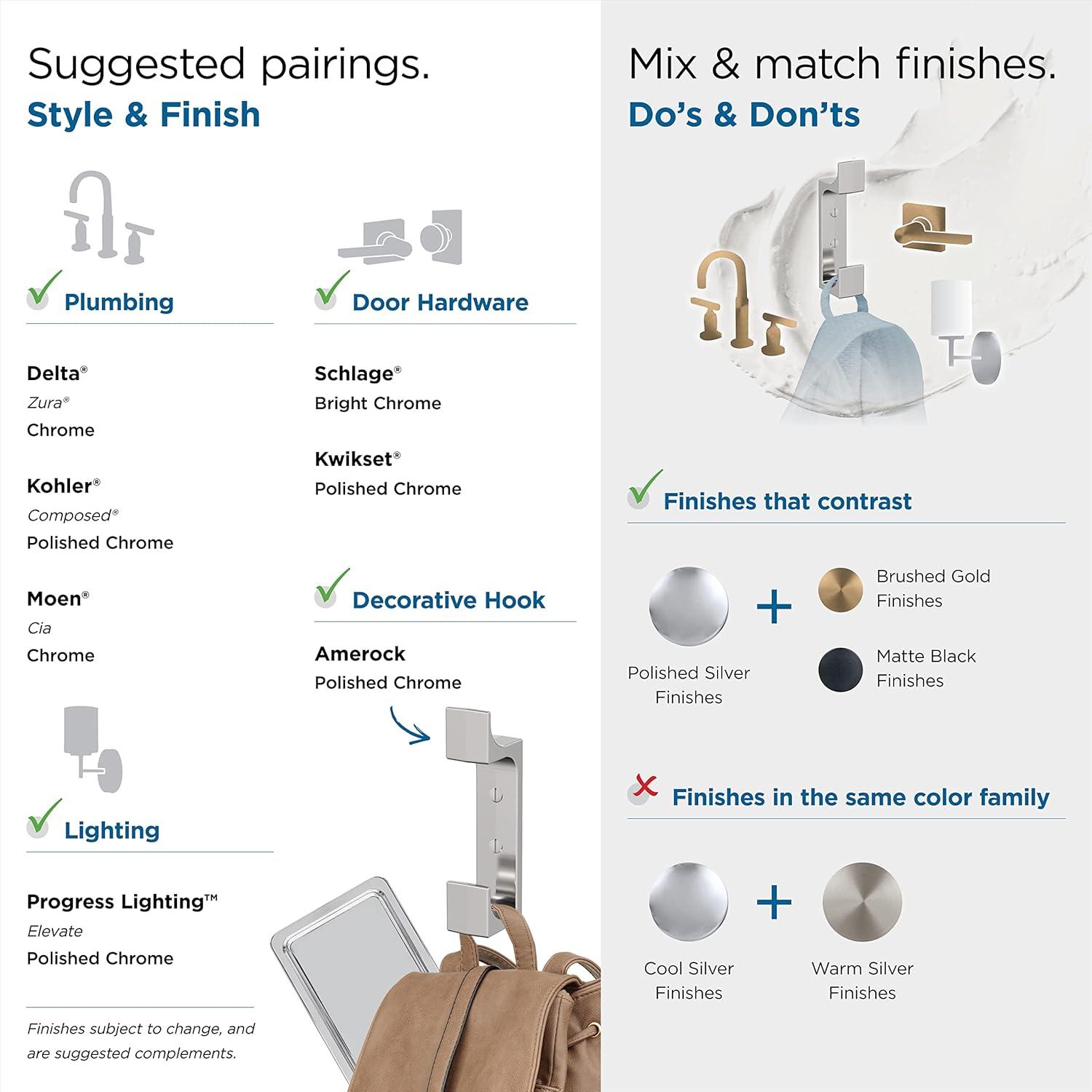 Suggested pairings.
Style & Finish

Plumbing

Delta®
Zura®
Chrome

Kohler®
Composed®
Polished Chrome

Moen®
Cia
Chrome

Lighting

Progress Lighting™
Elevate
Polished Chrome

Finishes subject to change, and are suggested complements.

Door Hardware

Schlage®
Bright Chrome

Kwikset®
Polished Chrome

Decorative Hook

Amerock
Polished Chrome

Mix & match finishes.
Do's & Don'ts

Finishes that contrast

Polished Silver Finishes

+

Brushed Gold Finishes

Matte Black Finishes

Finishes in the same color family

Cool Silver Finishes

+

Warm Silver Finishes