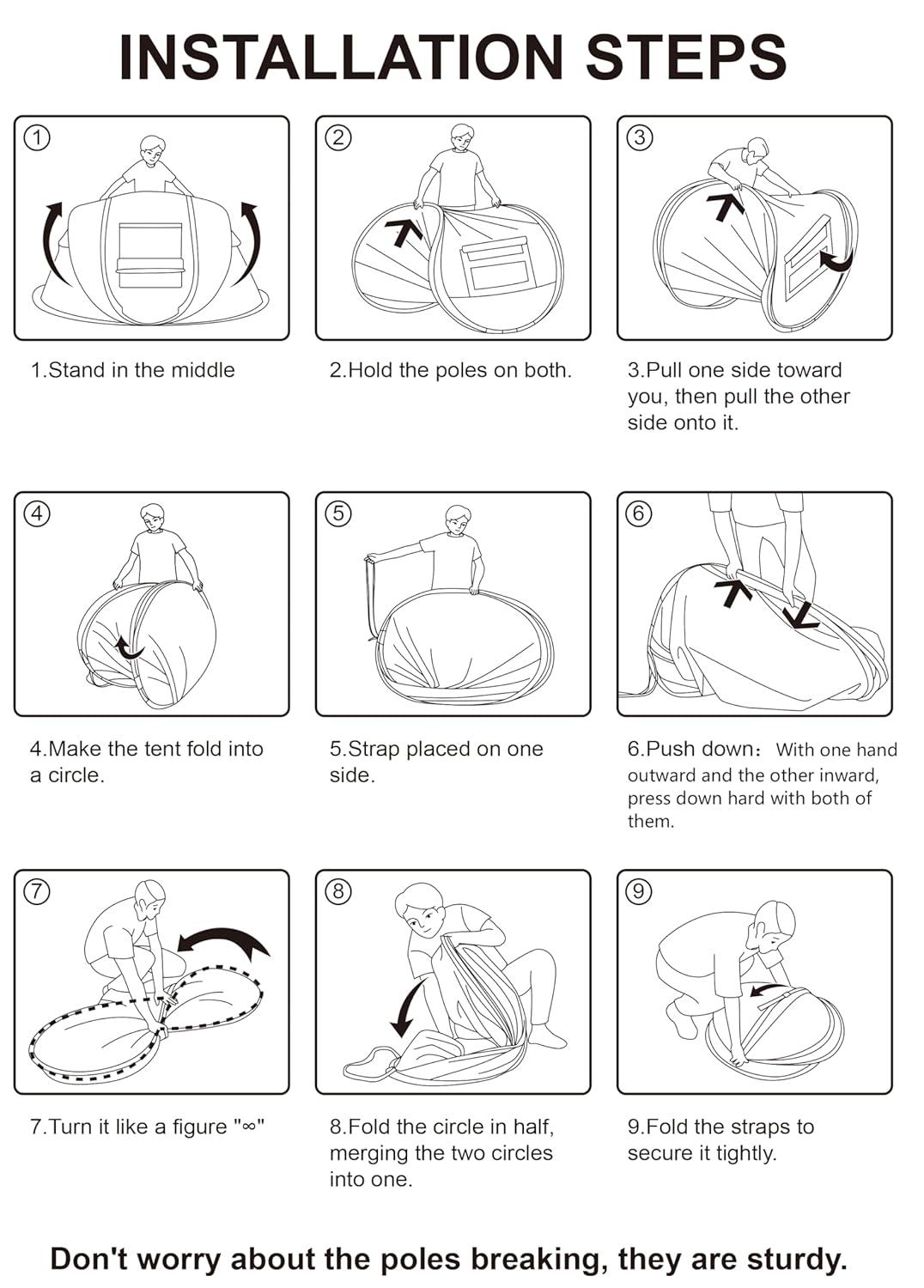 INSTALLATION STEPS

①

1.Stand in the middle

②

2.Hold the poles on both.

③

3.Pull one side toward you, then pull the other side onto it.

④

4.Make the tent fold into a circle.

⑤

5.Strap placed on one side.

⑥

6.Push down: With one hand outward and the other inward, press down hard with both of them.

⑦

7.Turn it like a figure "∞"

⑧

8.Fold the circle in half, merging the two circles into one.

⑨

9.Fold the straps to secure it tightly.

Don't worry about the poles breaking, they are sturdy.