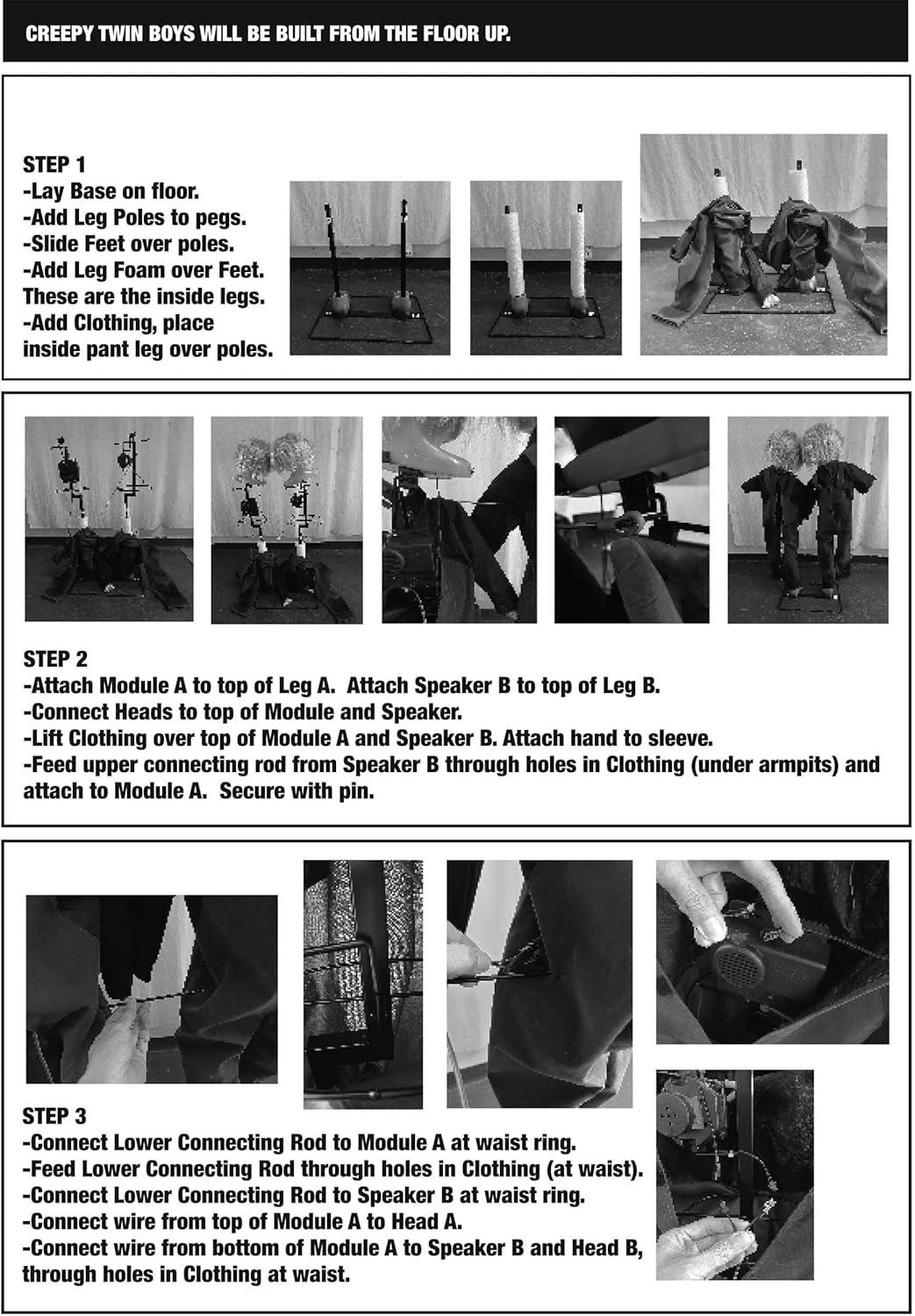 CREEPY TWIN BOYS WILL BE BUILT FROM THE FLOOR UP.

STEP 1
-Lay Base on floor.
-Add Leg Poles to pegs.
-Slide Feet over poles.
-Add Leg Foam over Feet. These are the inside legs.
-Add Clothing, place inside pant leg over poles.

STEP 2
-Attach Module A to top of Leg A. Attach Speaker B to top of Leg B.
-Connect Heads to top of Module and Speaker.
-Lift Clothing over top of Module A and Speaker B. Attach hand to sleeve.
-Feed upper connecting rod from Speaker B through holes in Clothing (under armpits) and attach to Module A. Secure with pin.

STEP 3
-Connect Lower Connecting Rod to Module A at waist ring.
-Feed Lower Connecting Rod through holes in Clothing (at waist).
-Connect Lower Connecting Rod to Speaker B at waist ring.
-Connect wire from top of Module A to Head A.
-Connect wire from bottom of Module A to Speaker B and Head B, through holes in Clothing at waist.