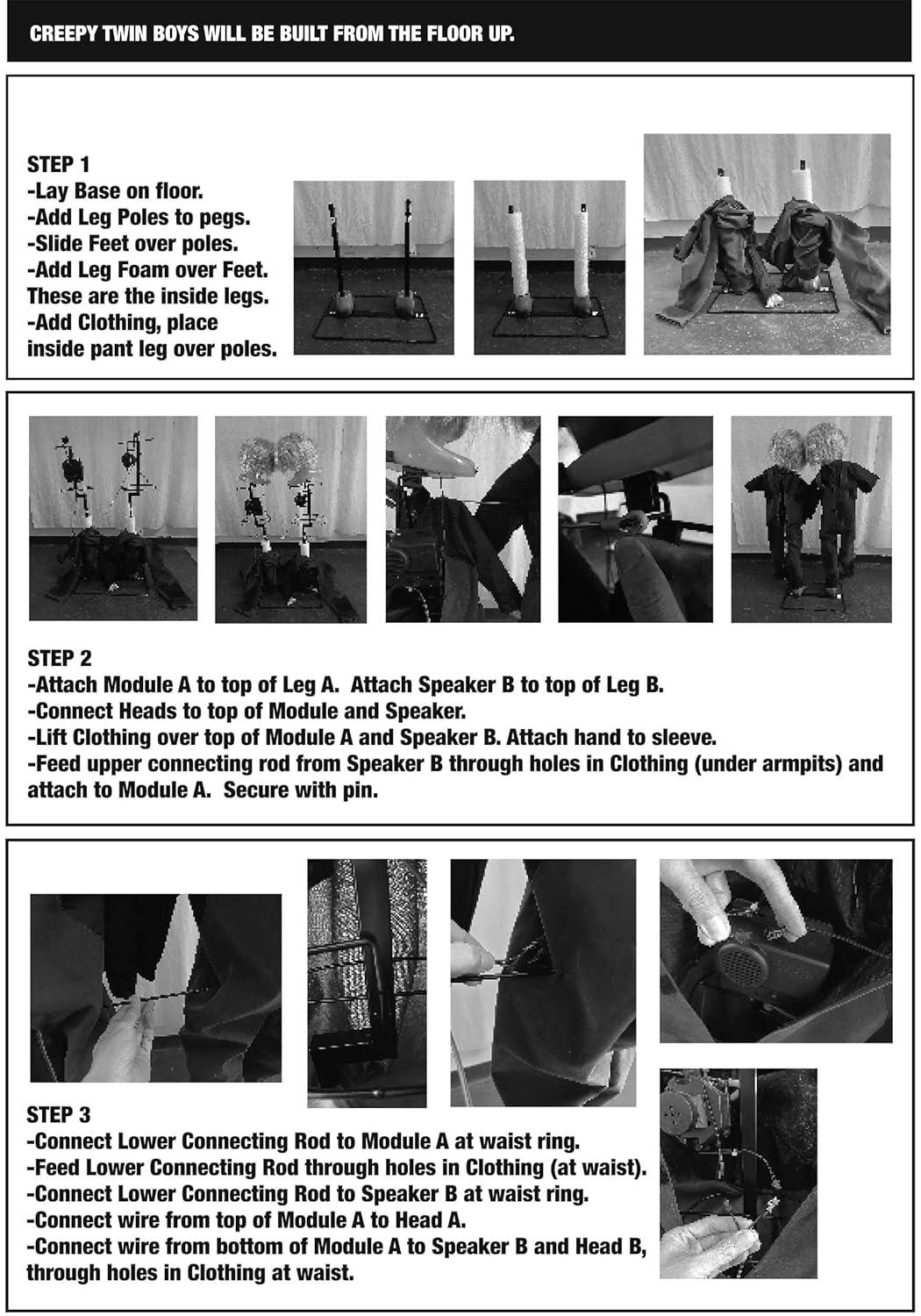 CREEPY TWIN BOYS WILL BE BUILT FROM THE FLOOR UP.

STEP 1
-Lay Base on floor.
-Add Leg Poles to pegs.
-Slide Feet over poles.
-Add Leg Foam over Feet. These are the inside legs.
-Add Clothing, place inside pant leg over poles.

STEP 2
-Attach Module A to top of Leg A. Attach Speaker B to top of Leg B.
-Connect Heads to top of Module and Speaker.
-Lift Clothing over top of Module A and Speaker B. Attach hand to sleeve.
-Feed upper connecting rod from Speaker B through holes in Clothing (under armpits) and attach to Module A. Secure with pin.

STEP 3
-Connect Lower Connecting Rod to Module A at waist ring.
-Feed Lower Connecting Rod through holes in Clothing (at waist).
-Connect Lower Connecting Rod to Speaker B at waist ring.
-Connect wire from top of Module A to Head A.
-Connect wire from bottom of Module A to Speaker B and Head B, through holes in Clothing at waist.