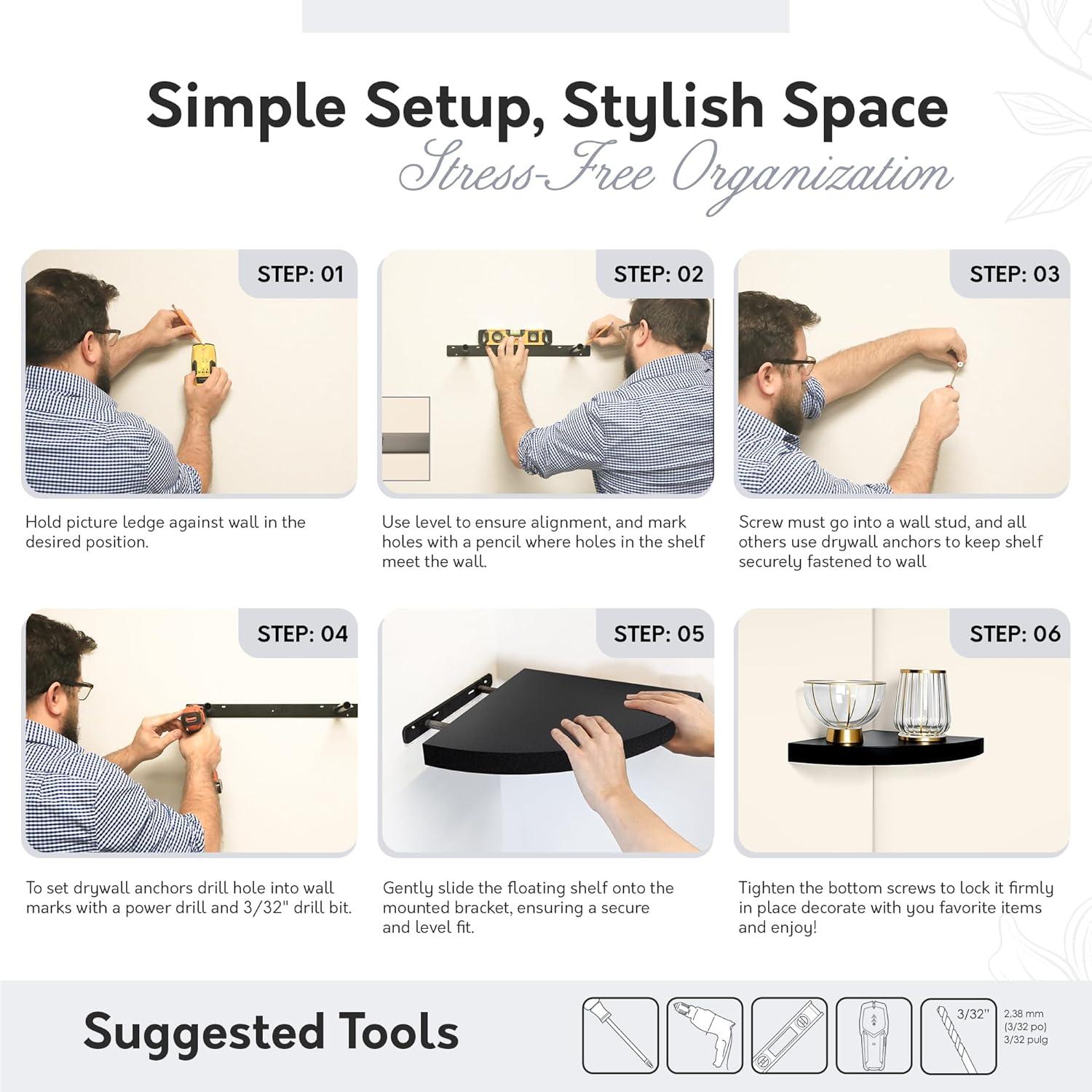 Simple Setup, Stylish Space
Stress-Free Organization

STEP: 01
Hold picture ledge against wall in the desired position.

STEP: 02
Use level to ensure alignment, and mark holes with a pencil where holes in the shelf meet the wall.

STEP: 03
Screw must go into a wall stud, and all others use drywall anchors to keep shelf securely fastened to wall

STEP: 04
To set drywall anchors drill hole into wall marks with a power drill and 3/32" drill bit.

STEP: 05
Gently slide the floating shelf onto the mounted bracket, ensuring a secure and level fit.

STEP: 06
Tighten the bottom screws to lock it firmly in place decorate with you favorite items and enjoy!

Suggested Tools

3/32"
2,38 mm
(3/32 po)
3/32 pulg