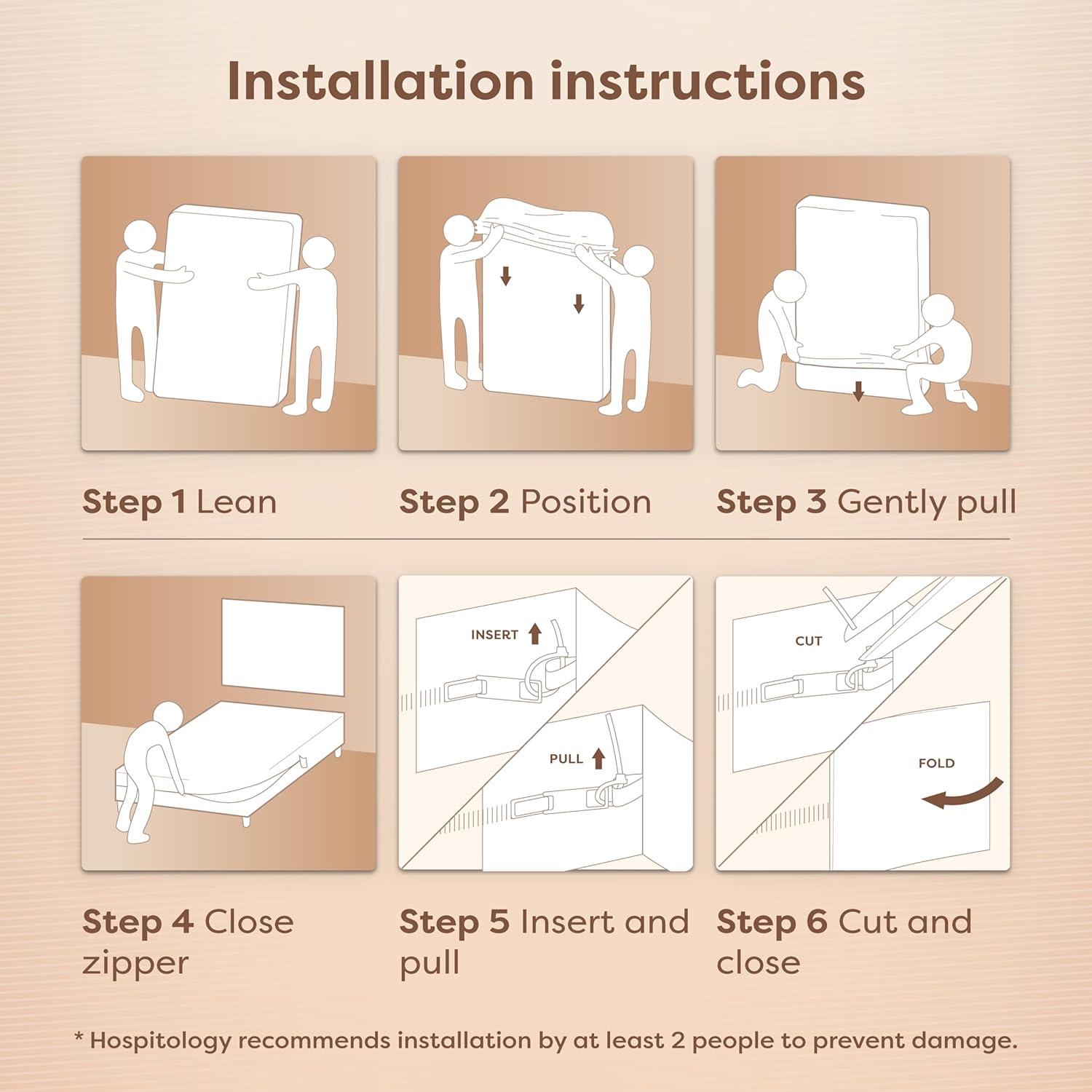 Installation instructions

Step 1 Lean

Step 2 Position

Step 3 Gently pull

Step 4 Close zipper

INSERT

PULL

Step 5 Insert and pull

CUT

FOLD

Step 6 Cut and close

* Hospitology recommends installation by at least 2 people to prevent damage.