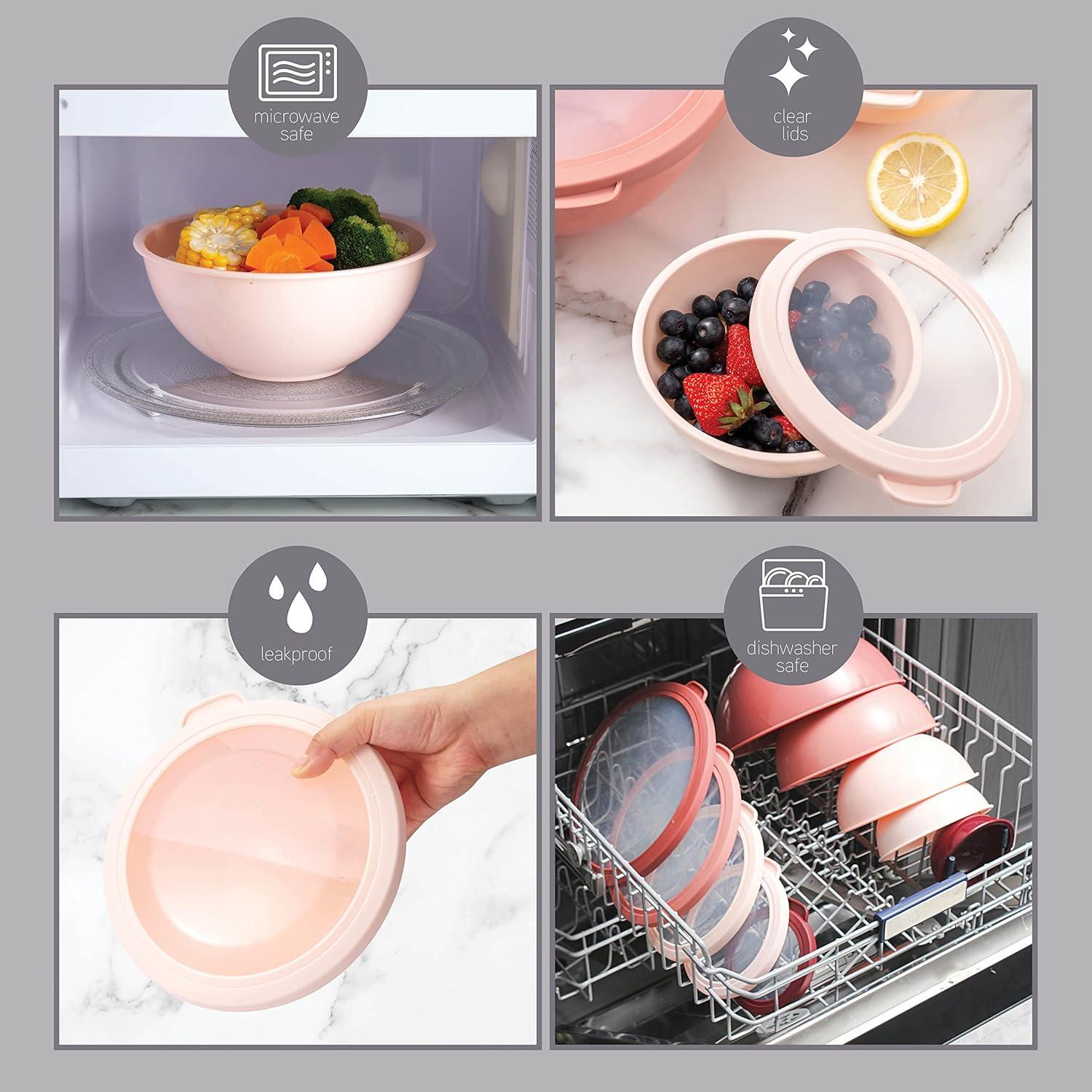 microwave safe

clear lids

leakproof

dishwasher safe