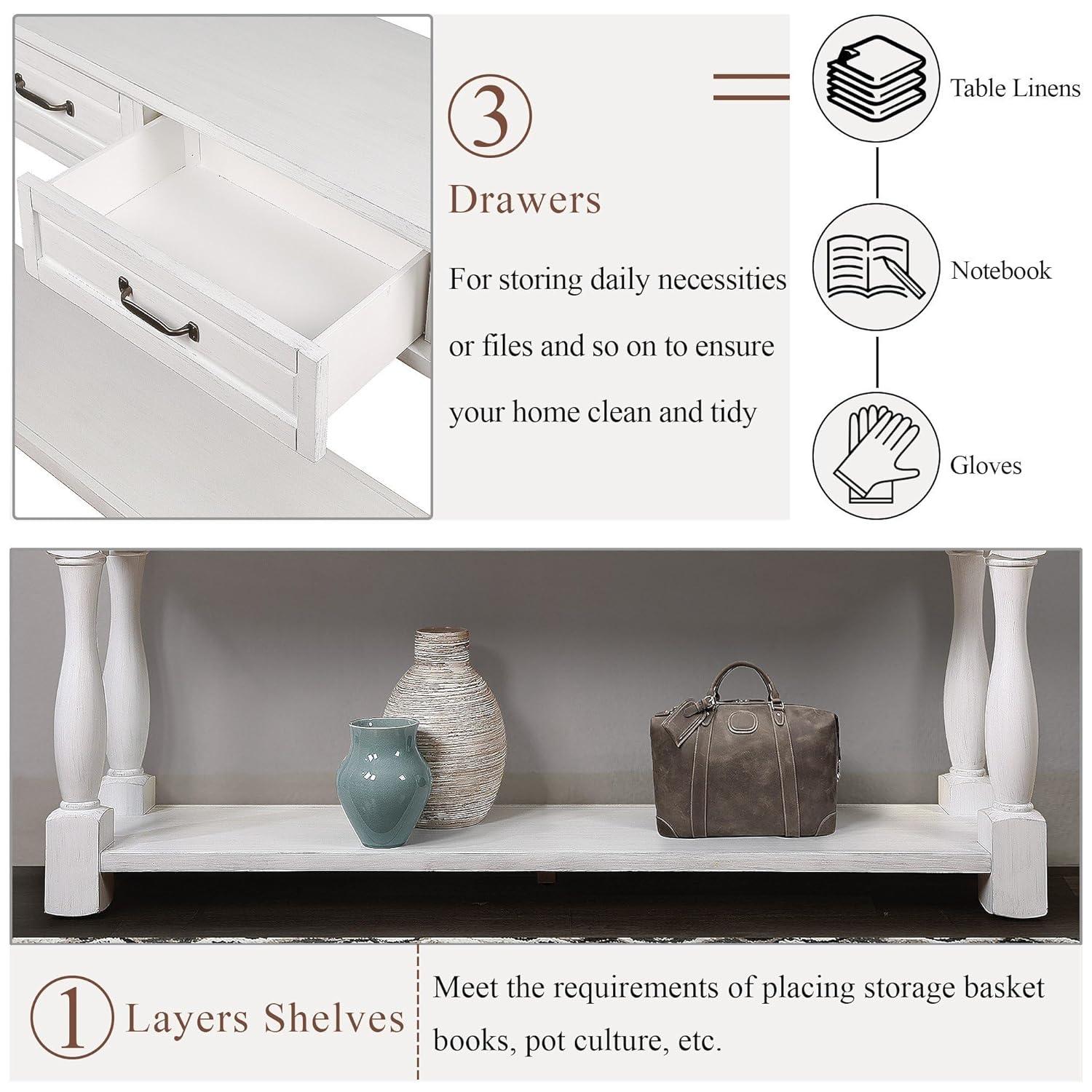 3

Drawers

For storing daily necessities or files and so on to ensure your home clean and tidy

Table Linens

Notebook

Gloves

1 Layers Shelves

Meet the requirements of placing storage basket books, pot culture, etc.