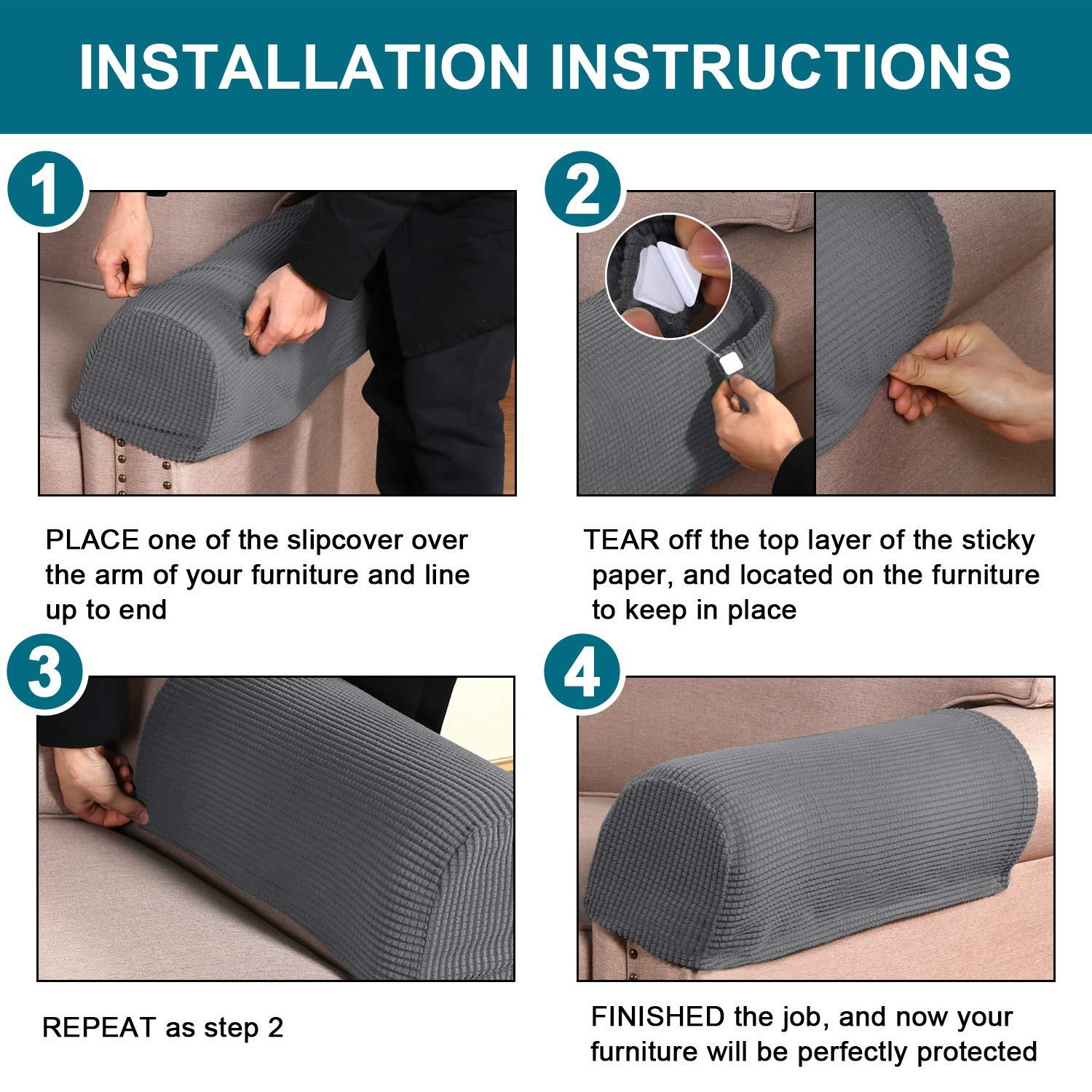 INSTALLATION INSTRUCTIONS

1

PLACE one of the slipcover over the arm of your furniture and line up to end

2

TEAR off the top layer of the sticky paper, and located on the furniture to keep in place

3

REPEAT as step 2

4

FINISHED the job, and now your furniture will be perfectly protected