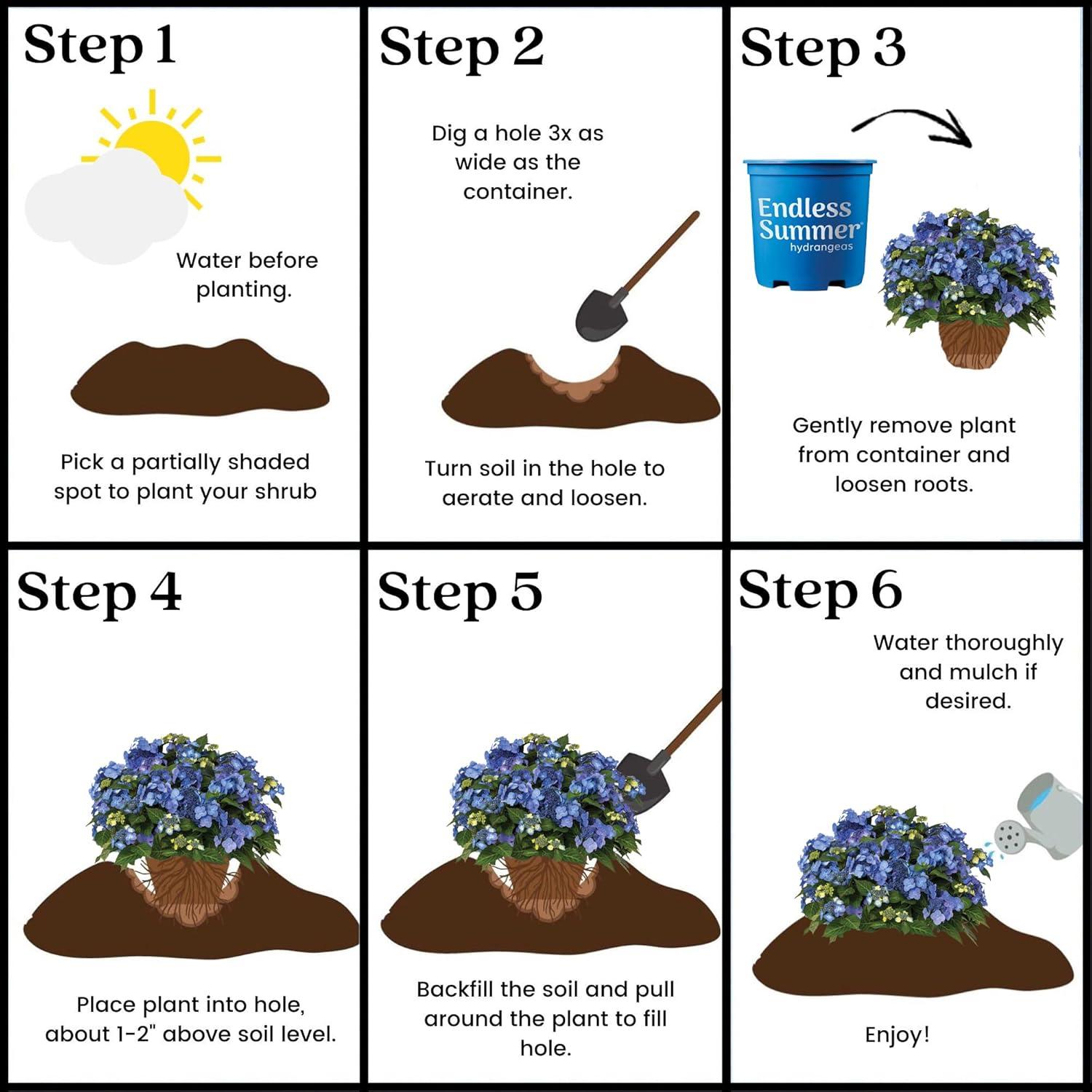 Step 1

Water before planting.

Pick a partially shaded spot to plant your shrub

Step 2

Dig a hole 3x as wide as the container.

Turn soil in the hole to aerate and loosen.

Step 3

Endless Summer® hydrangeas

Gently remove plant from container and loosen roots.

Step 4

Place plant into hole, about 1-2" above soil level.

Step 5

Backfill the soil and pull around the plant to fill hole.

Step 6

Water thoroughly and mulch if desired.

Enjoy!