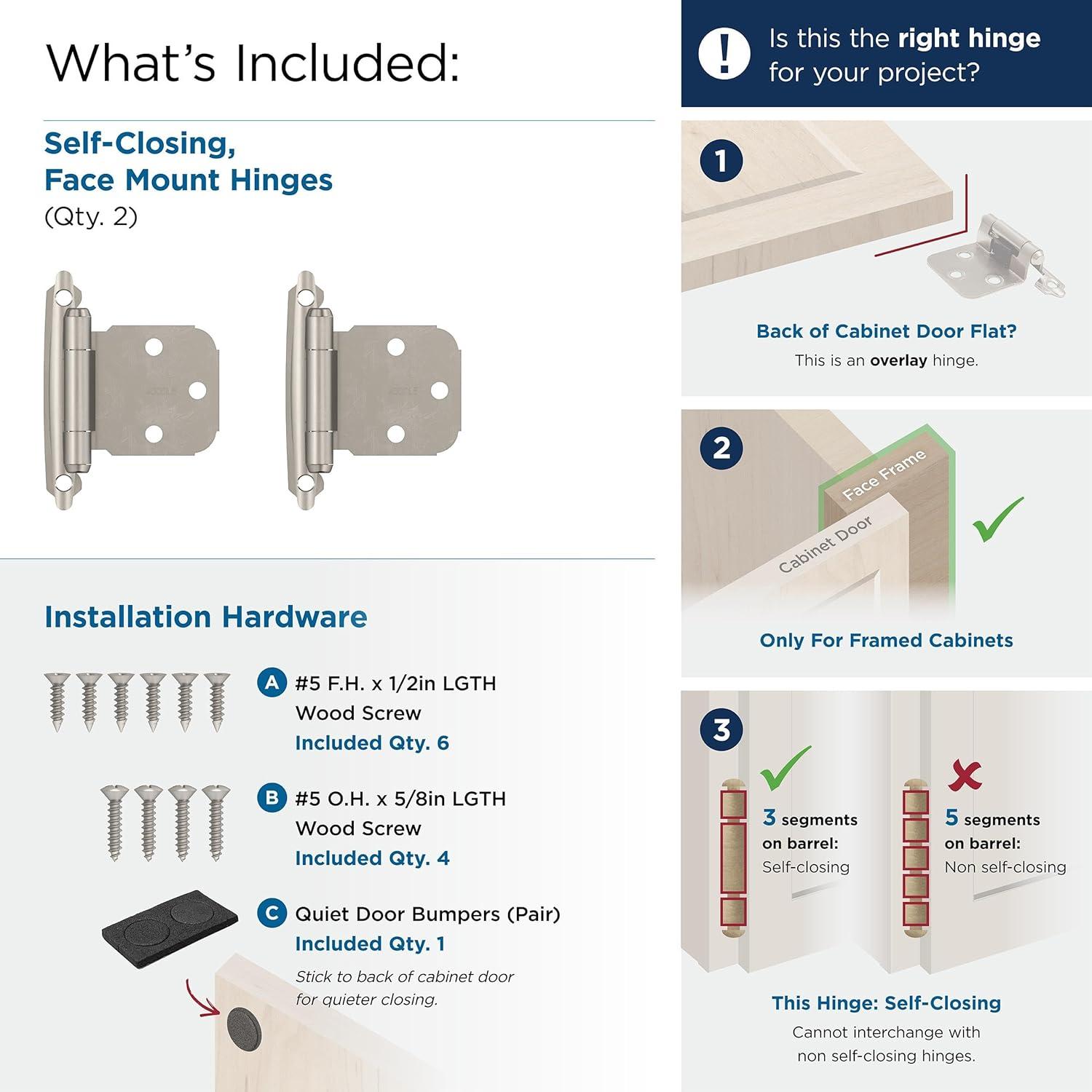 What's Included:

Self-Closing, Face Mount Hinges
(Qty. 2)

Installation Hardware

A #5 F.H. x 1/2in LGTH Wood Screw
Included Qty. 6

B #5 O.H. x 5/8in LGTH Wood Screw
Included Qty. 4

C Quiet Door Bumpers (Pair)
Included Qty. 1
Stick to back of cabinet door for quieter closing.

! Is this the right hinge for your project?

1
Back of Cabinet Door Flat?
This is an overlay hinge.

2
Face Frame
Cabinet Door
Only For Framed Cabinets

3
3 segments on barrel:
Self-closing

5 segments on barrel:
Non self-closing

This Hinge: Self-Closing
Cannot interchange with non self-closing hinges.