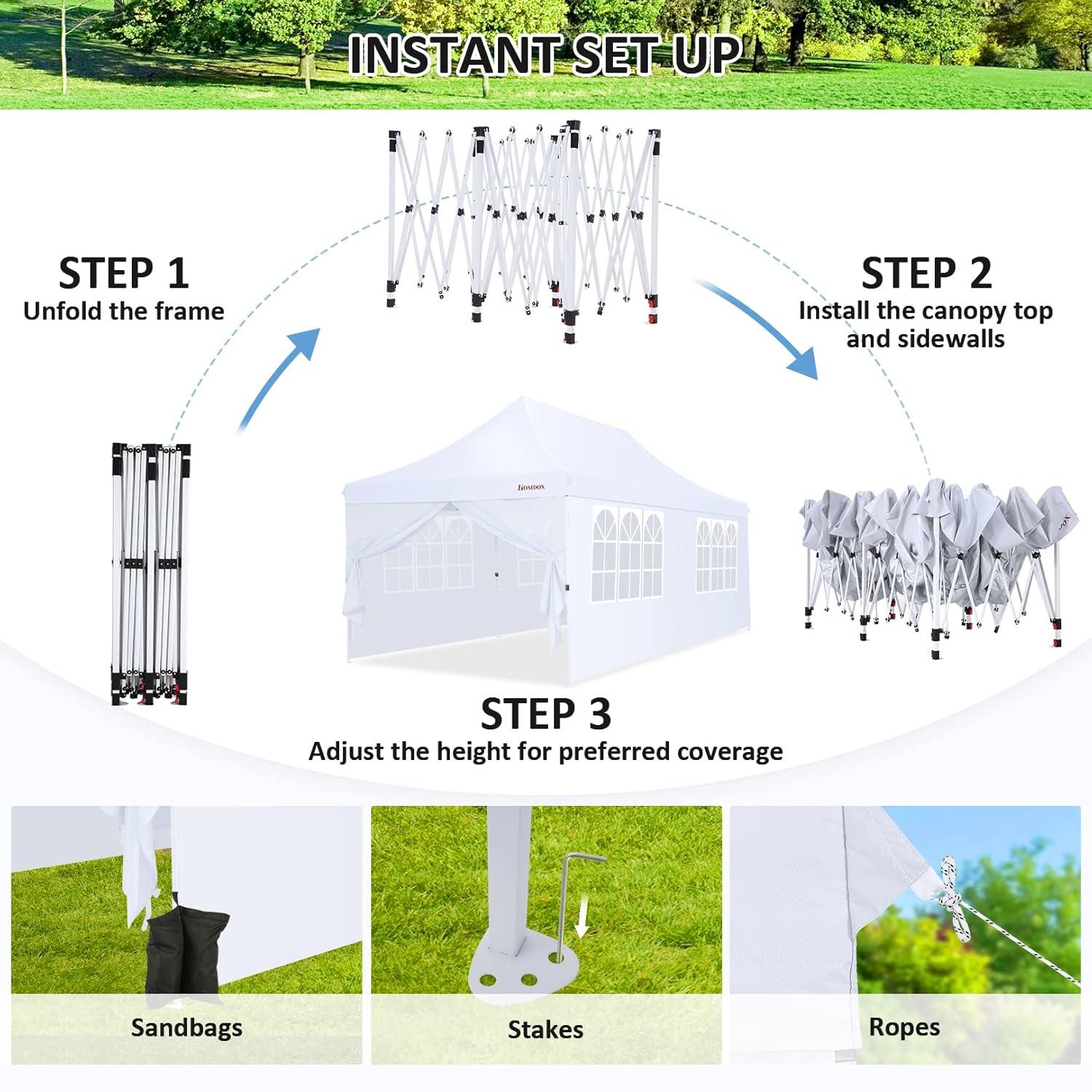 INSTANT SET UP

STEP 1
Unfold the frame

STEP 2
Install the canopy top and sidewalls

HOMDOX

STEP 3
Adjust the height for preferred coverage

Sandbags

Stakes

Ropes