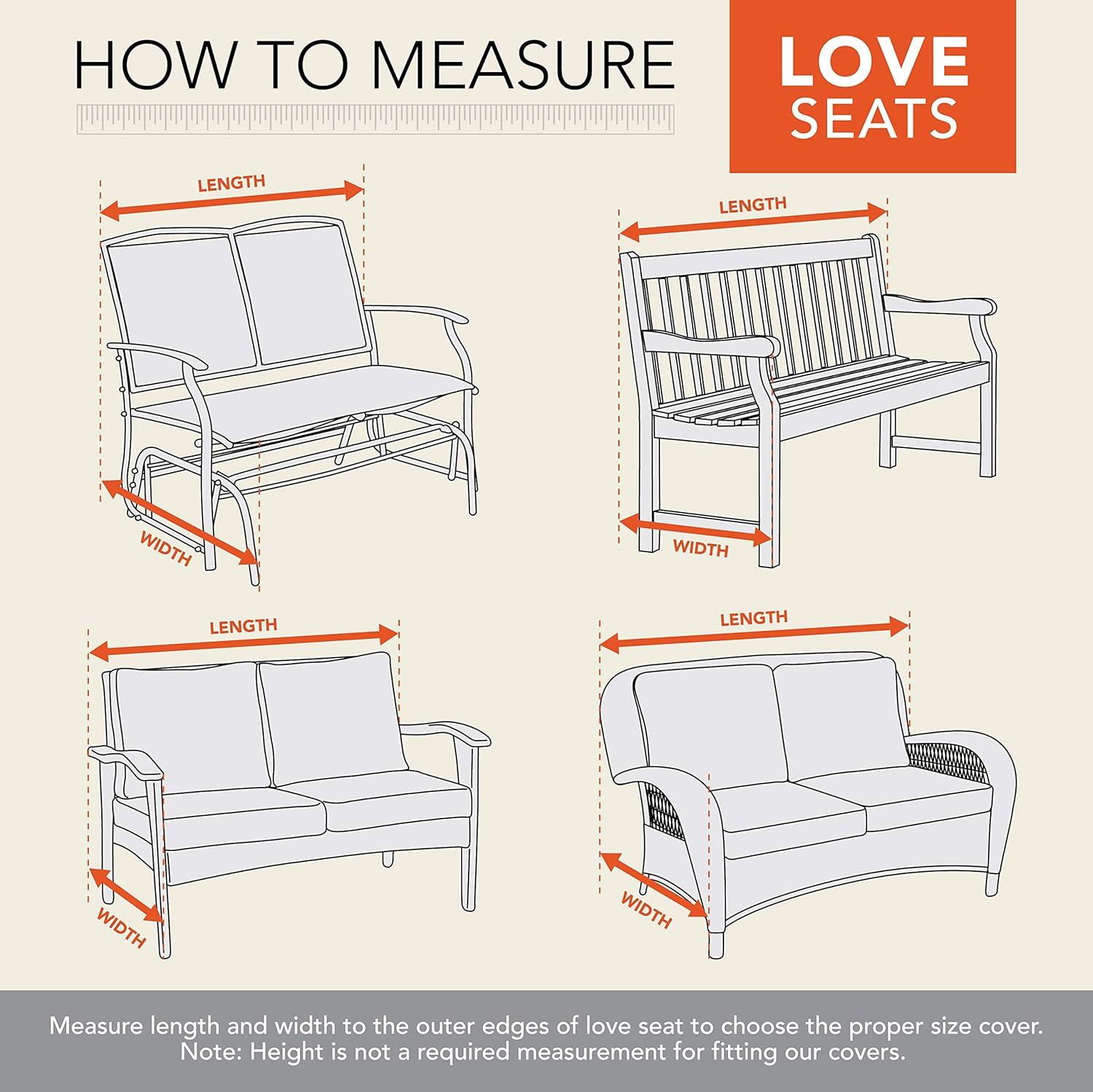 HOW TO MEASURE

LOVE SEATS

LENGTH

WIDTH

LENGTH

WIDTH

LENGTH

WIDTH

LENGTH

WIDTH

Measure length and width to the outer edges of love seat to choose the proper size cover.
Note: Height is not a required measurement for fitting our covers.