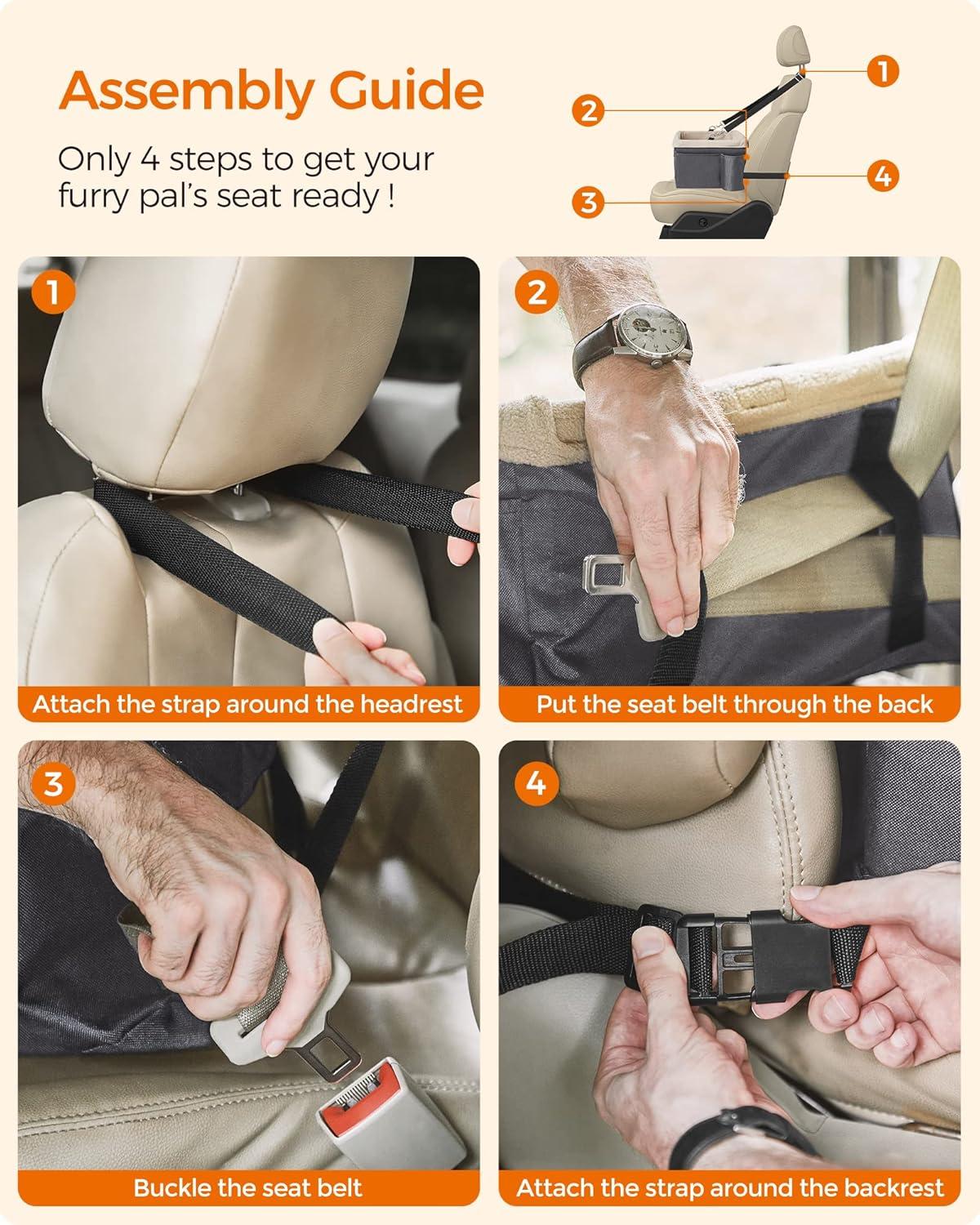 Assembly Guide

Only 4 steps to get your furry pal's seat ready !

1
2
3
4

1
Attach the strap around the headrest

2
Put the seat belt through the back

3
Buckle the seat belt

4
Attach the strap around the backrest