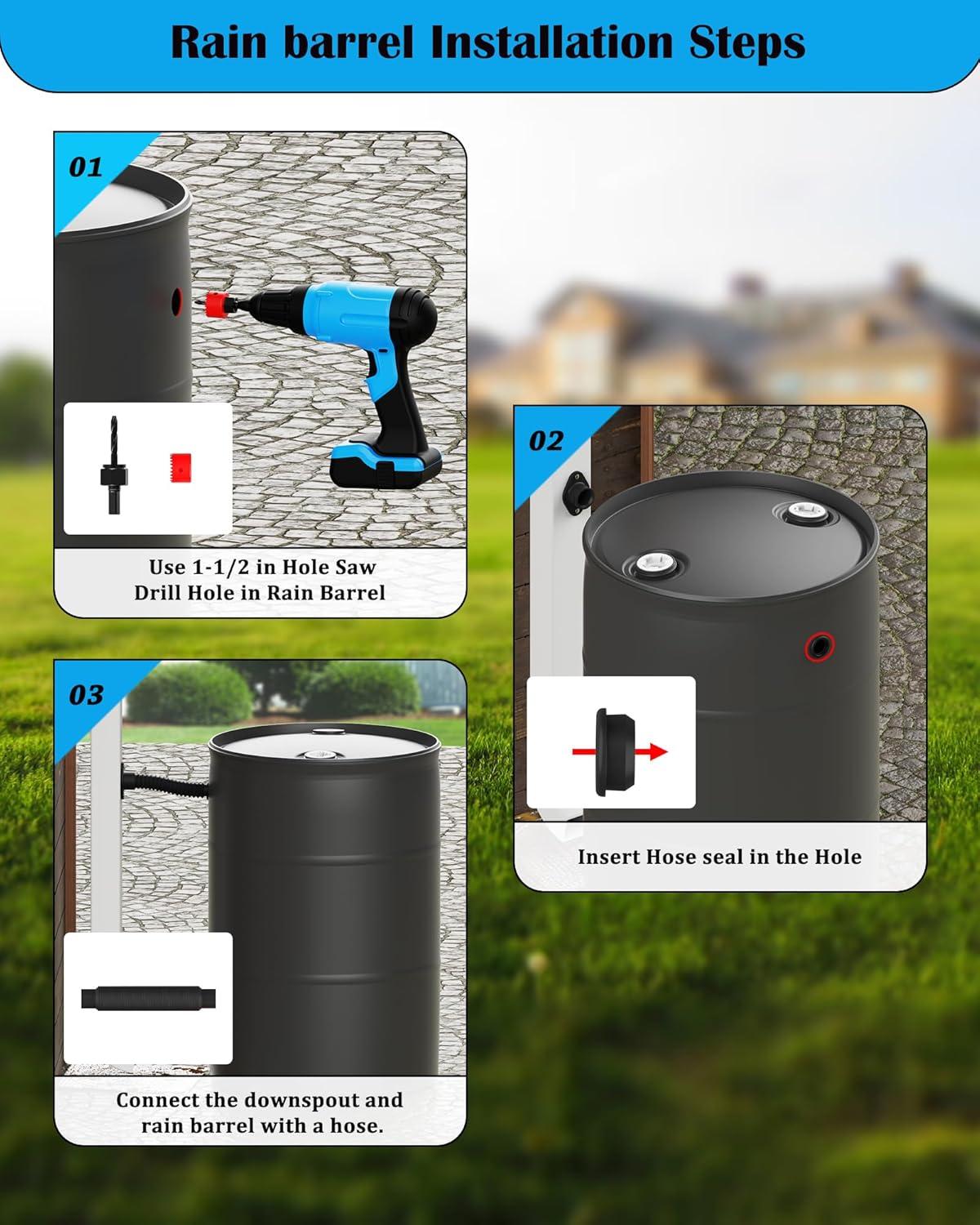 Rain barrel Installation Steps

01

Use 1-1/2 in Hole Saw Drill Hole in Rain Barrel

02

Insert Hose seal in the Hole

03

Connect the downspout and rain barrel with a hose.