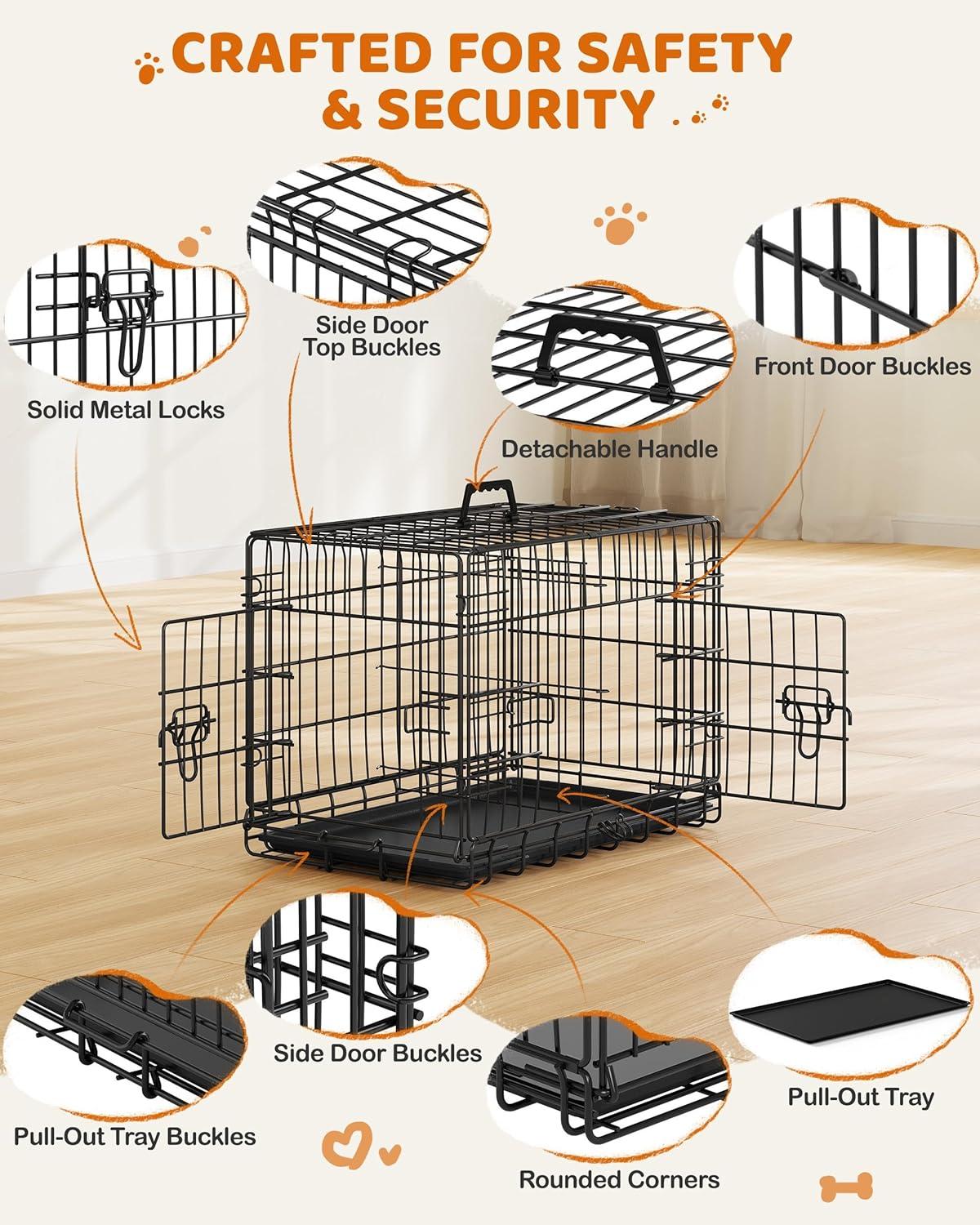 CRAFTED FOR SAFETY & SECURITY

Solid Metal Locks

Side Door Top Buckles

Detachable Handle

Front Door Buckles

Pull-Out Tray Buckles

Side Door Buckles

Rounded Corners

Pull-Out Tray