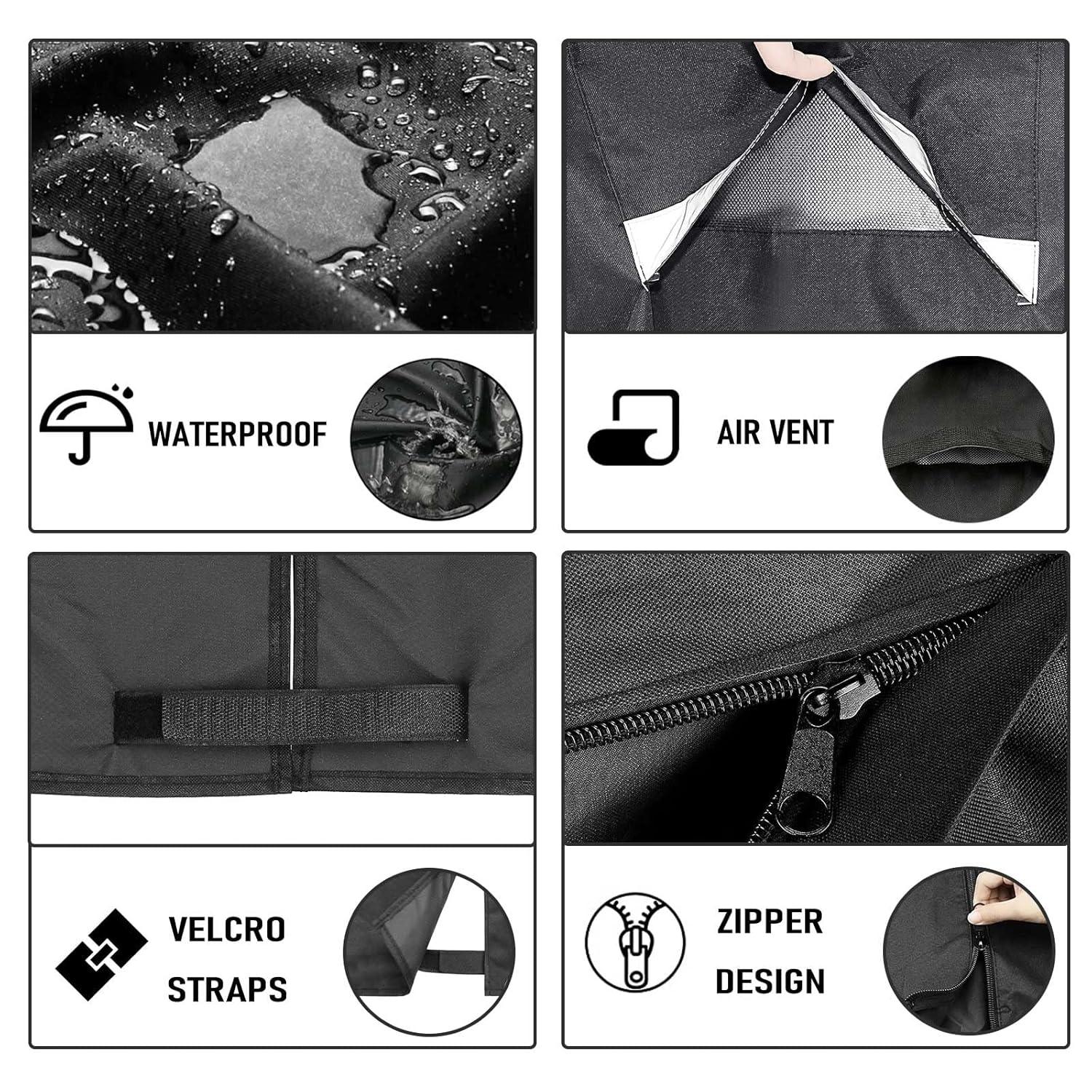 WATERPROOF

AIR VENT

VELCRO STRAPS

ZIPPER DESIGN