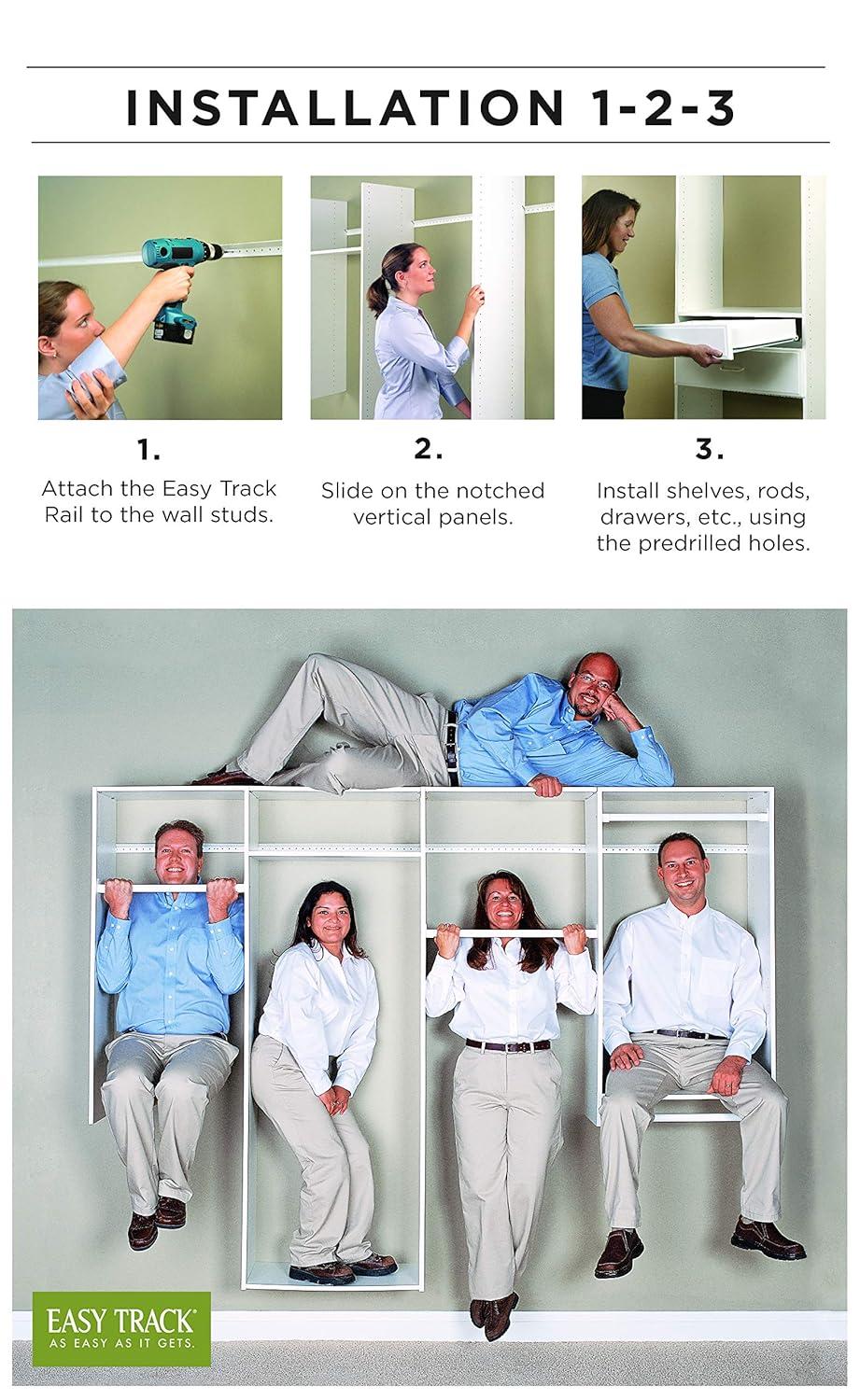 INSTALLATION 1-2-3

1.
Attach the Easy Track Rail to the wall studs.

2.
Slide on the notched vertical panels.

3.
Install shelves, rods, drawers, etc., using the predrilled holes.

EASY TRACK®
AS EASY AS IT GETS.