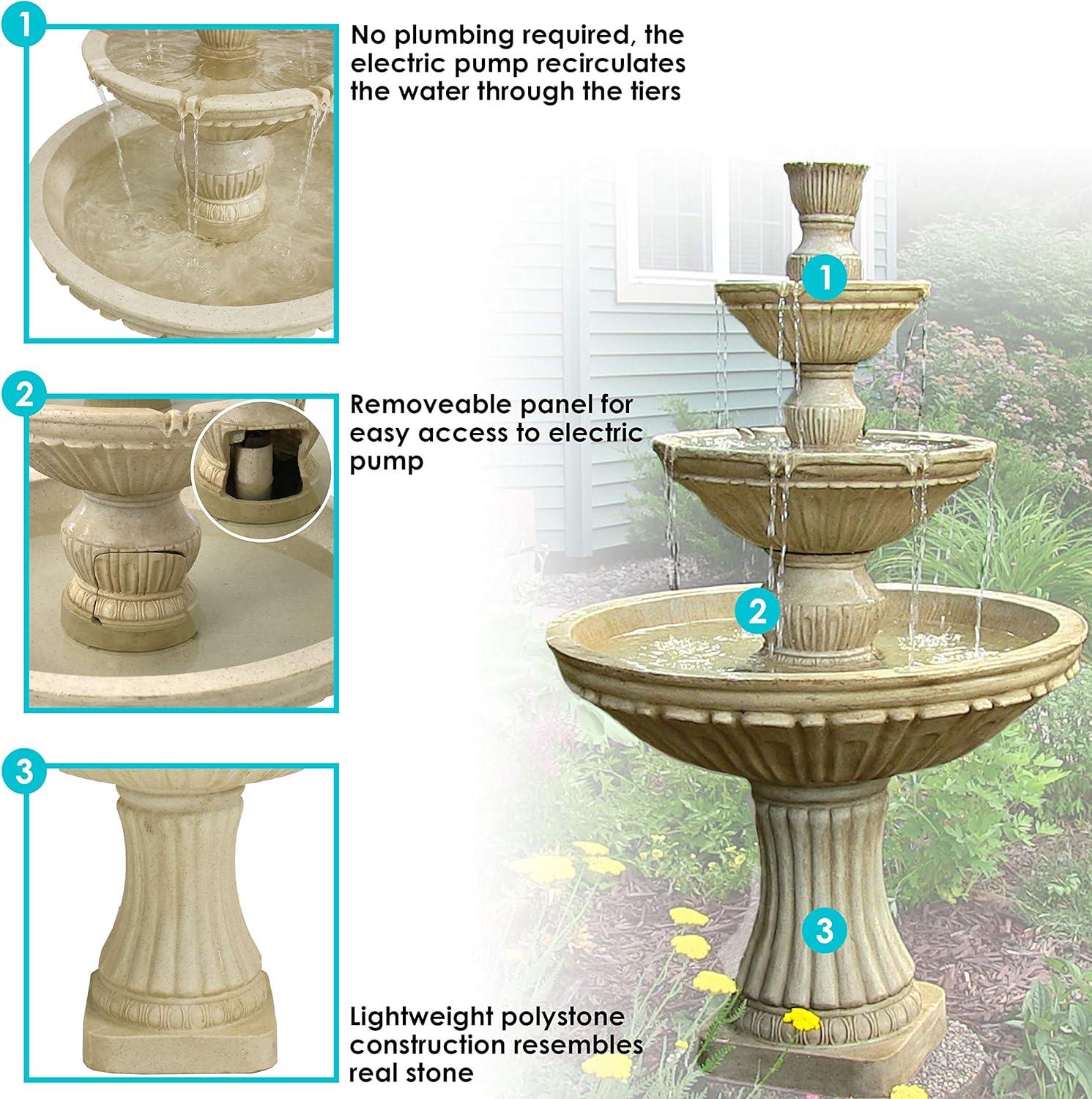 1

No plumbing required, the electric pump recirculates the water through the tiers

2

Removeable panel for easy access to electric pump

3

Lightweight polystone construction resembles real stone

1

2

3