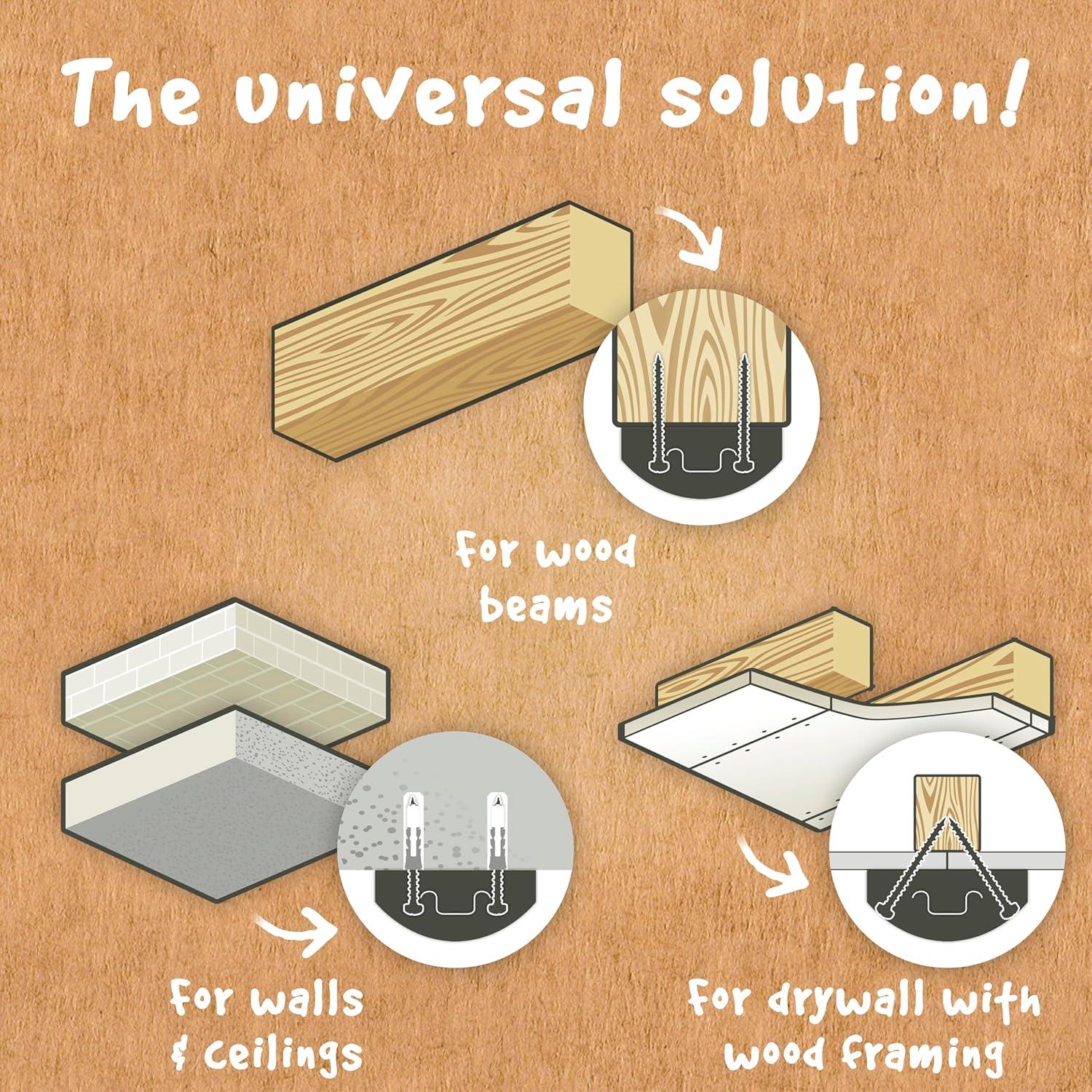 The universal solution!

For wood beams

For walls & ceilings

For drywall with wood framing