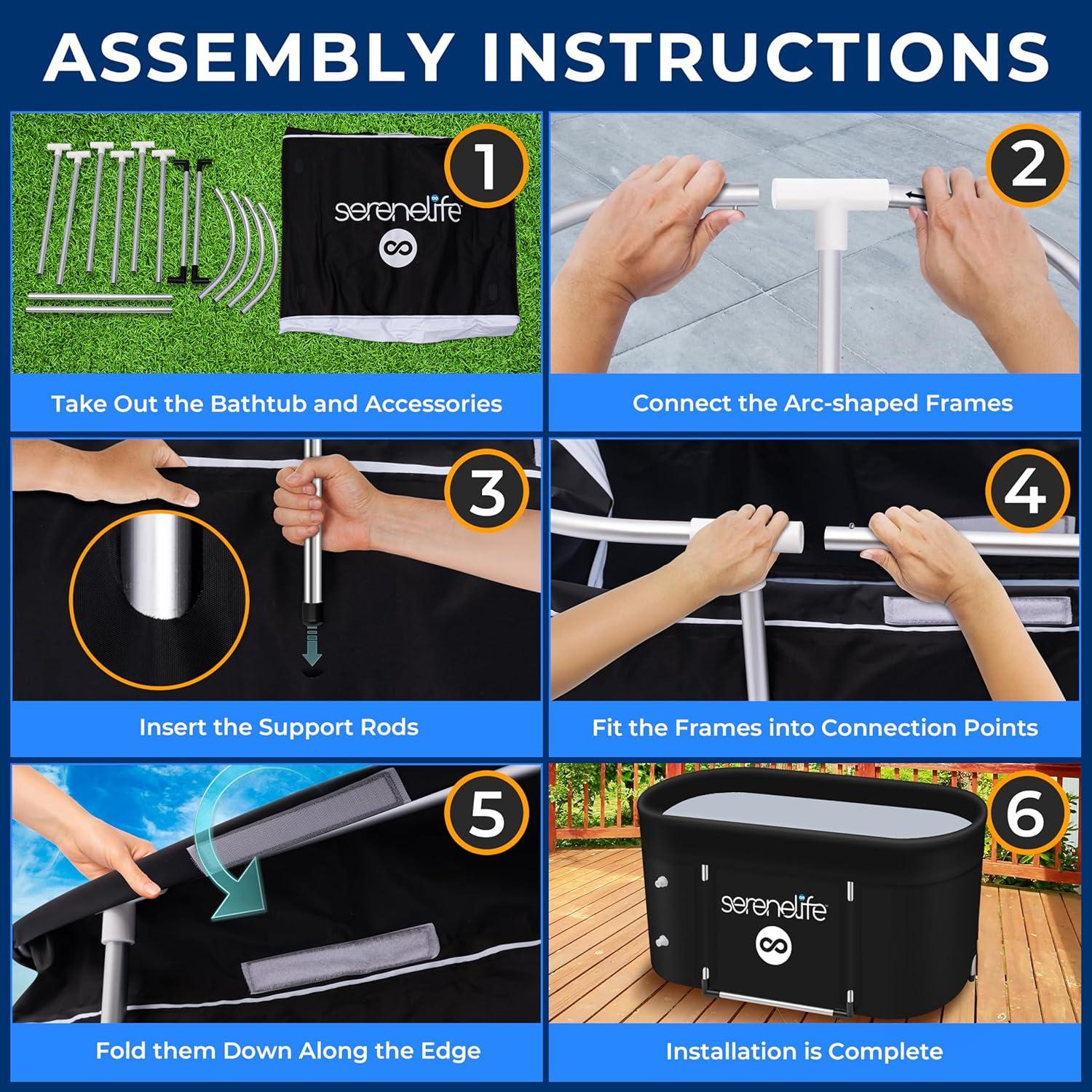 ASSEMBLY INSTRUCTIONS

1
serenelife
Take Out the Bathtub and Accessories

2
Connect the Arc-shaped Frames

3
Insert the Support Rods

4
Fit the Frames into Connection Points

5
Fold them Down Along the Edge

6
serenelife
Installation is Complete