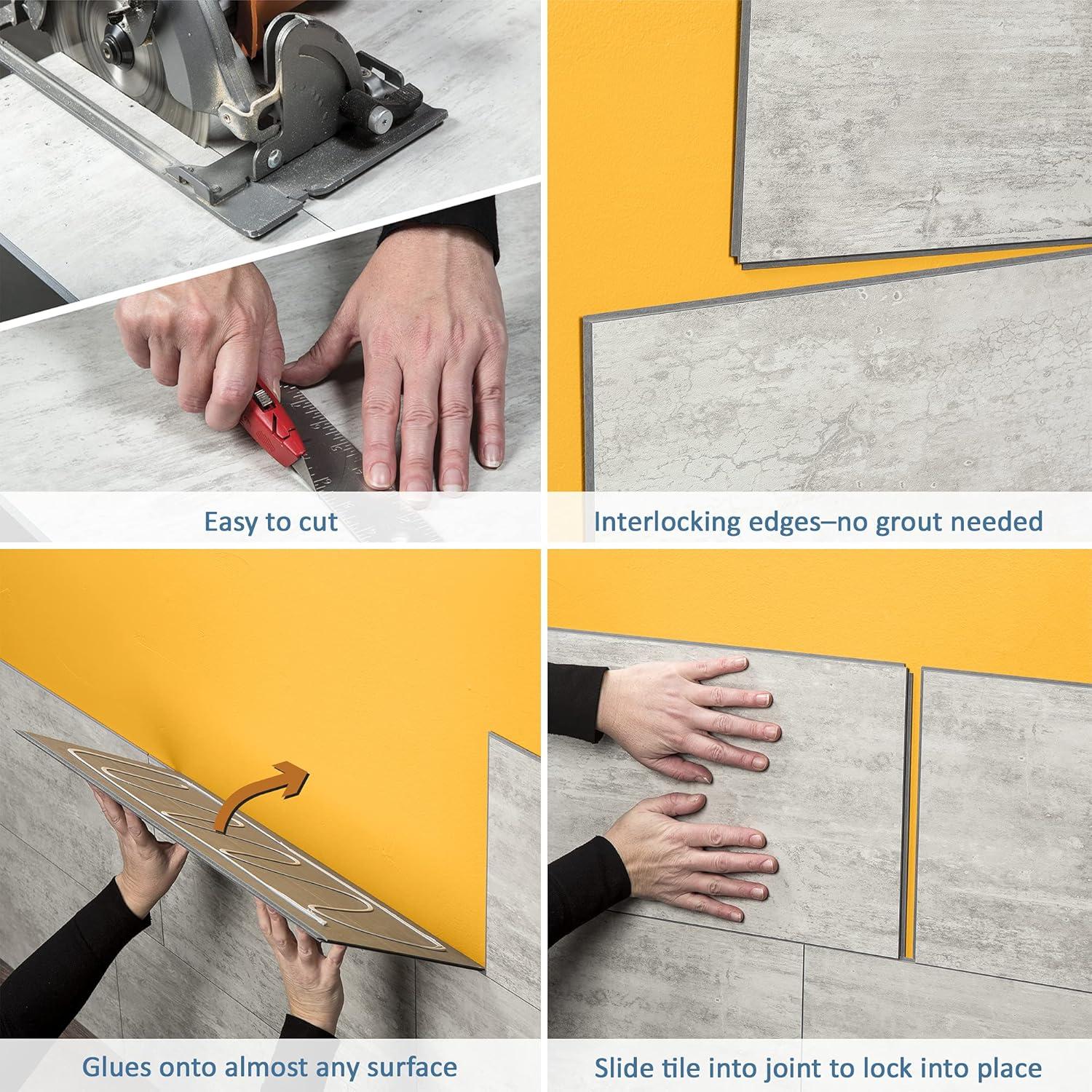 Easy to cut

Interlocking edges–no grout needed

Glues onto almost any surface

Slide tile into joint to lock into place