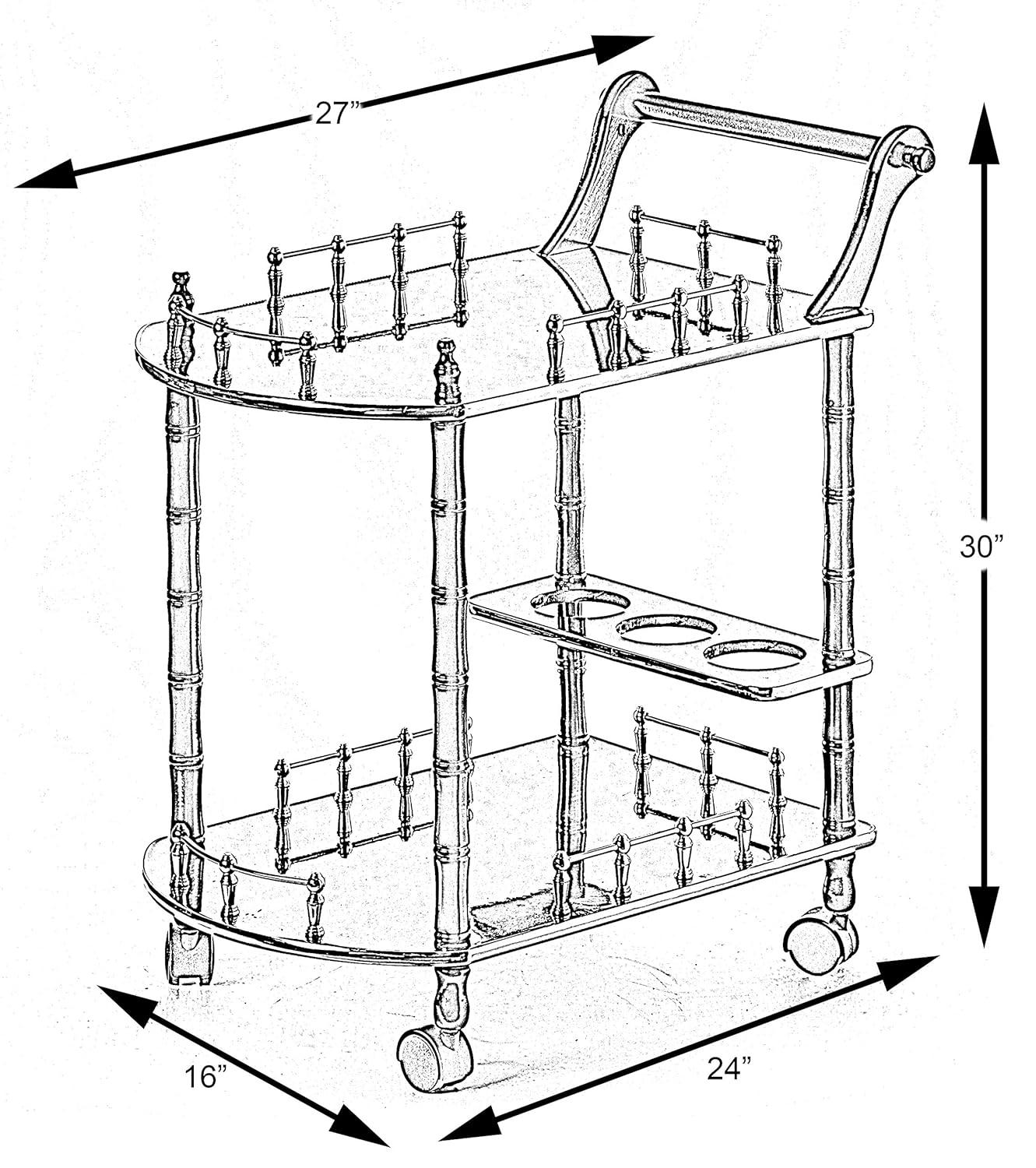 27”

30”

16”

24”