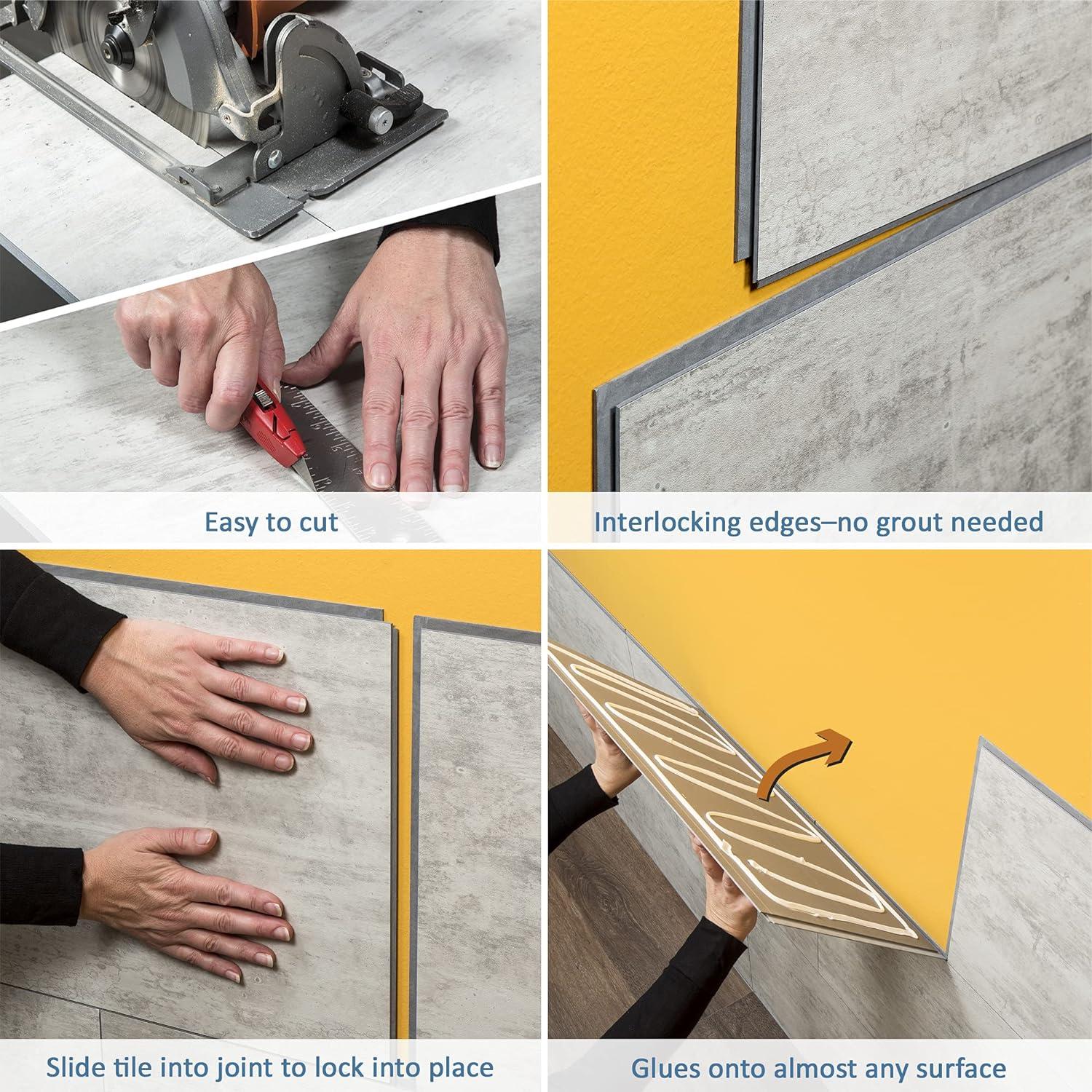 Easy to cut

Interlocking edges–no grout needed

Slide tile into joint to lock into place

Glues onto almost any surface