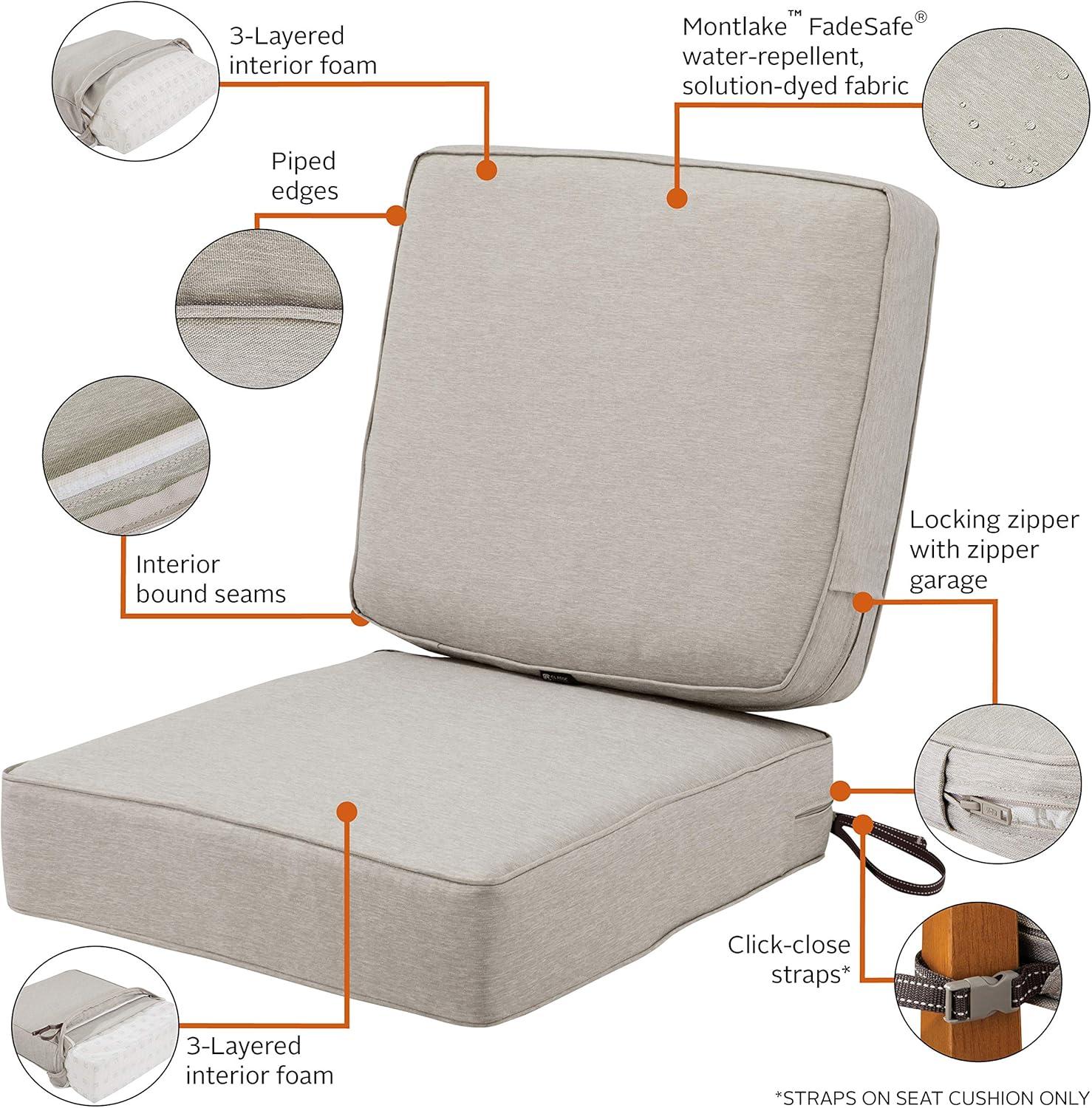 3-Layered interior foam

Montlake™ FadeSafe® water-repellent, solution-dyed fabric

Piped edges

Interior bound seams

Locking zipper with zipper garage

Click-close straps*

3-Layered interior foam

*STRAPS ON SEAT CUSHION ONLY