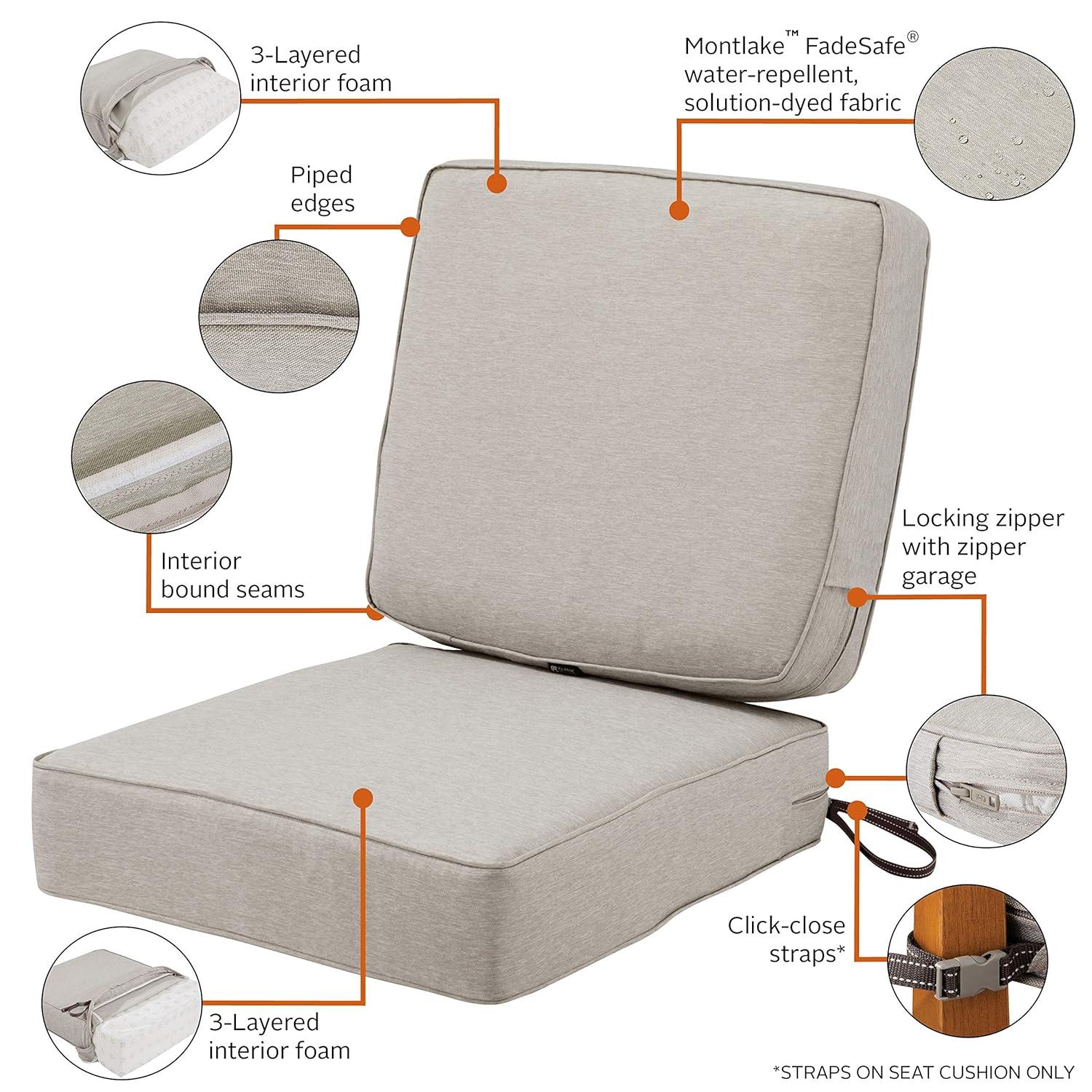 3-Layered interior foam

Montlake™ FadeSafe® water-repellent, solution-dyed fabric

Piped edges

Interior bound seams

Locking zipper with zipper garage

Click-close straps*

3-Layered interior foam

*STRAPS ON SEAT CUSHION ONLY