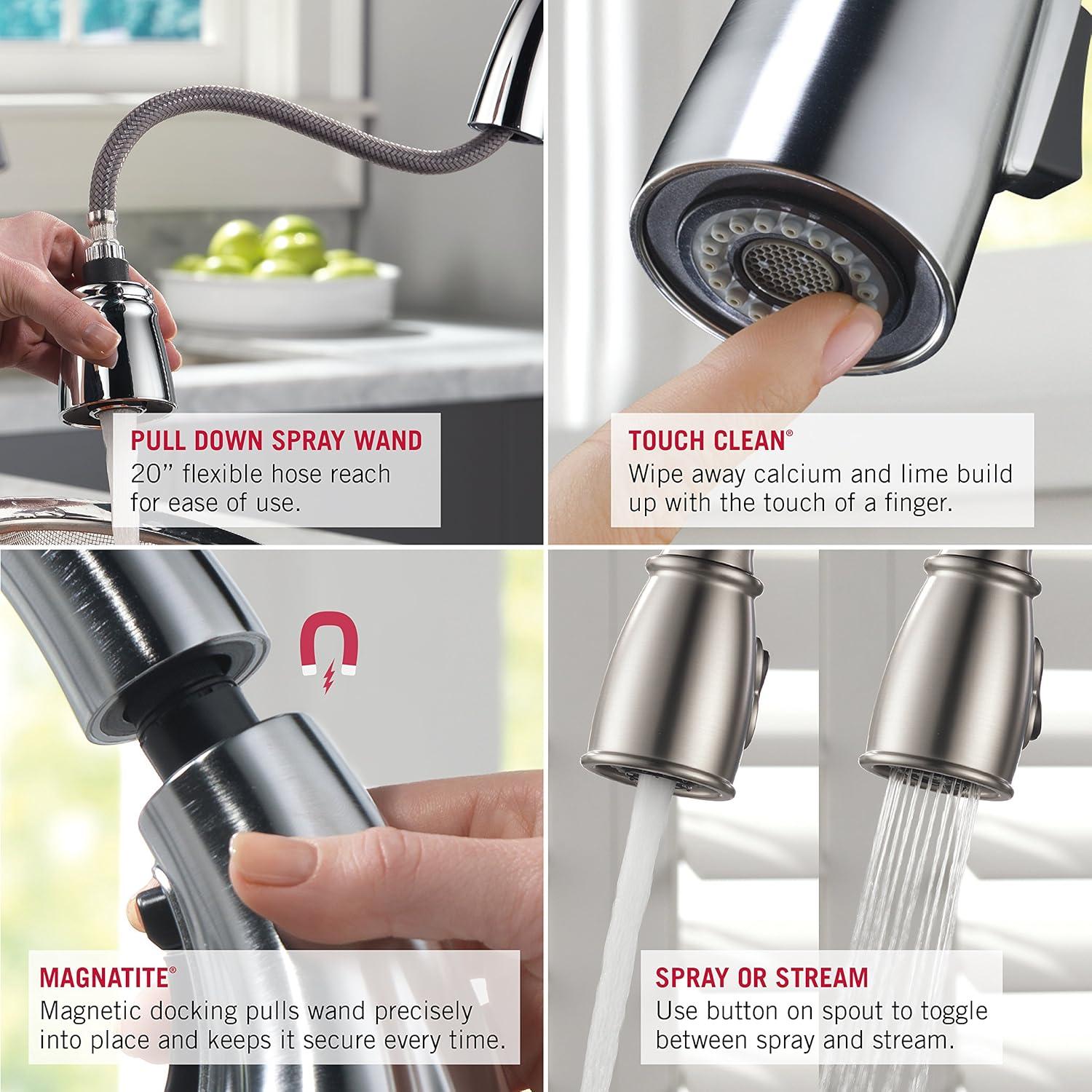 PULL DOWN SPRAY WAND
20" flexible hose reach for ease of use.

TOUCH CLEAN®
Wipe away calcium and lime build up with the touch of a finger.

MAGNATITE®
Magnetic docking pulls wand precisely into place and keeps it secure every time.

SPRAY OR STREAM
Use button on spout to toggle between spray and stream.