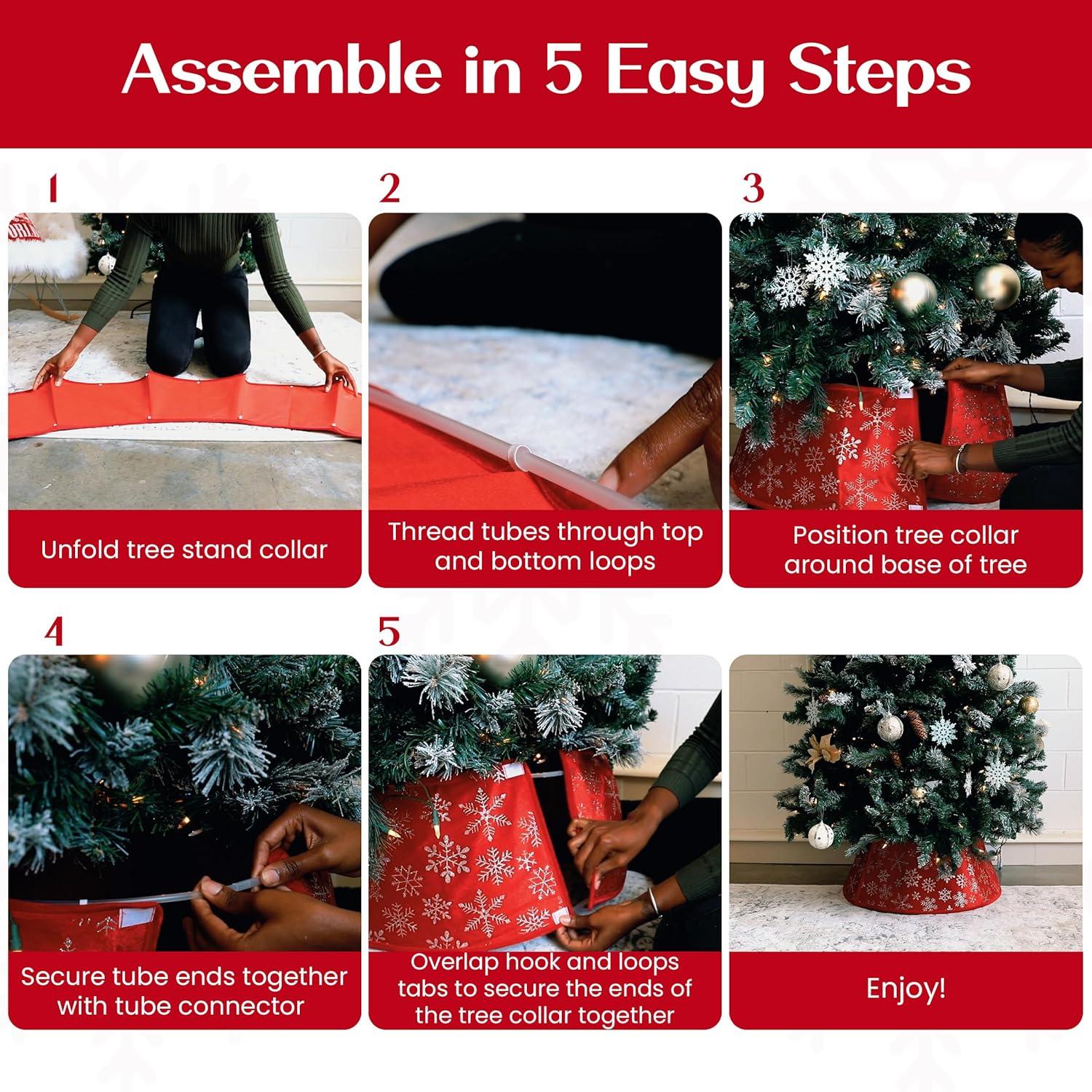 Assemble in 5 Easy Steps

1

Unfold tree stand collar

2

Thread tubes through top and bottom loops

3

Position tree collar around base of tree

4

Secure tube ends together with tube connector

5

Overlap hook and loops tabs to secure the ends of the tree collar together

Enjoy!