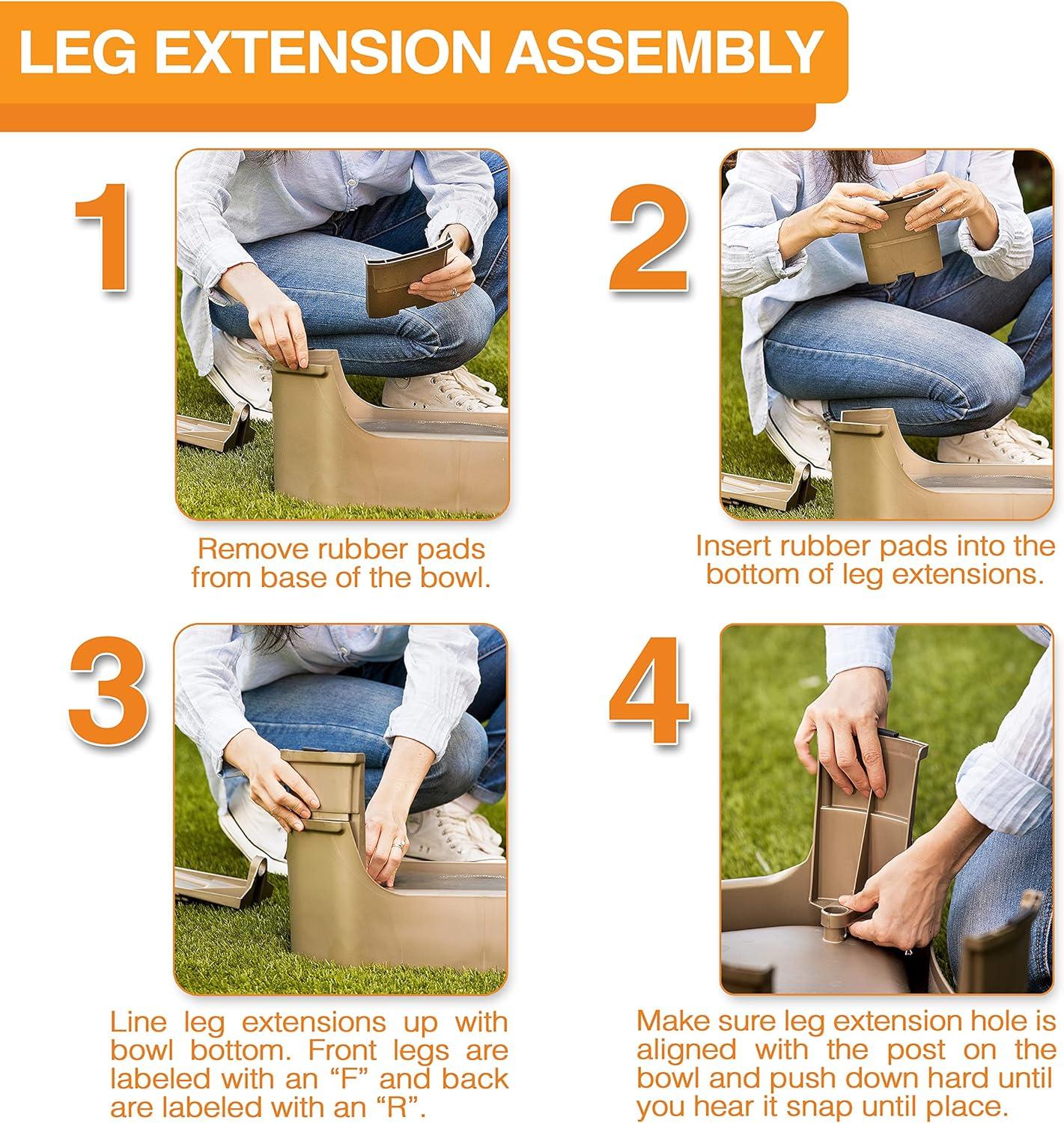 LEG EXTENSION ASSEMBLY

1

Remove rubber pads from base of the bowl.

2

Insert rubber pads into the bottom of leg extensions.

3

Line leg extensions up with bowl bottom. Front legs are labeled with an “F” and back are labeled with an “R”.

4

Make sure leg extension hole is aligned with the post on the bowl and push down hard until you hear it snap until place.