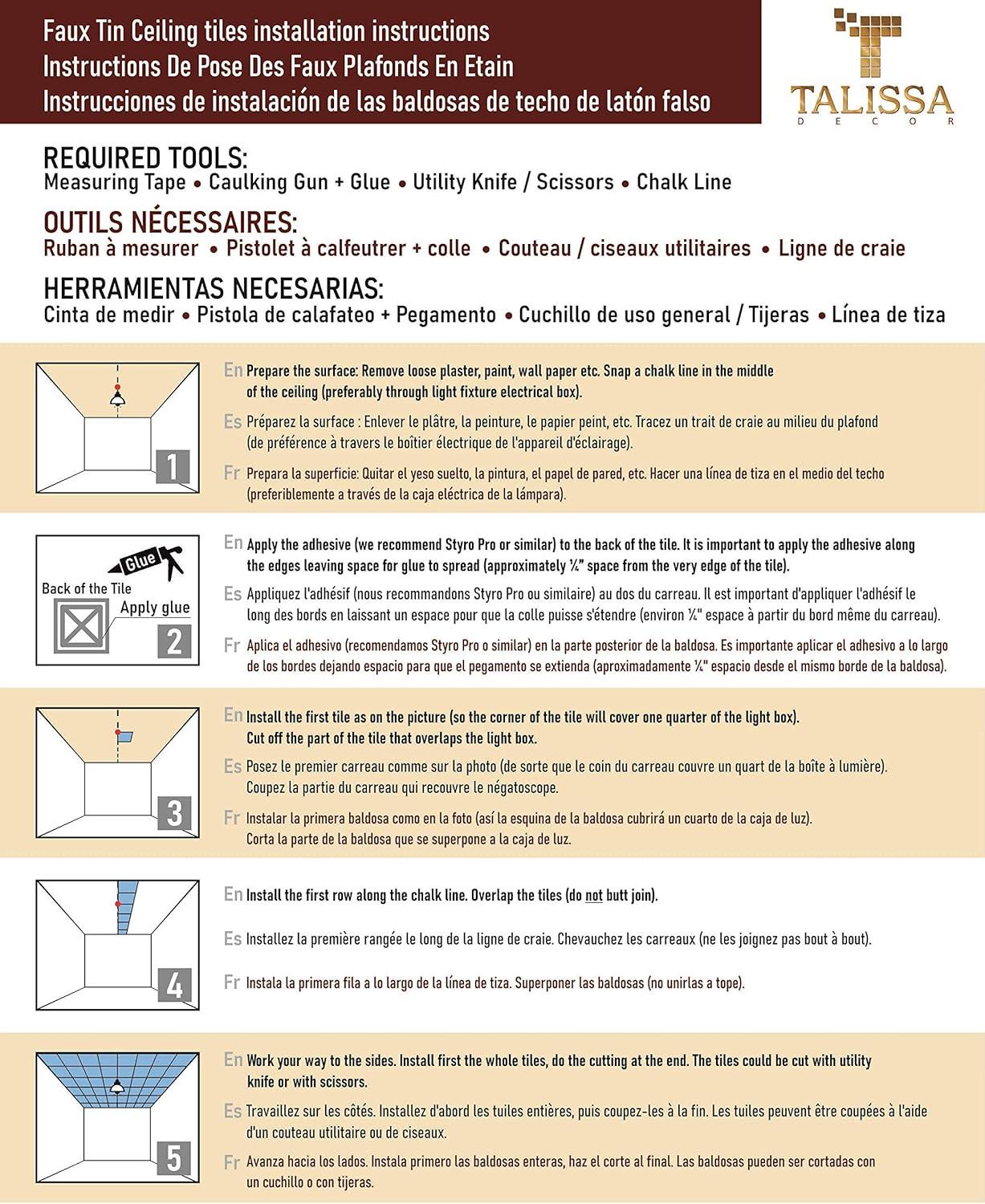 Faux Tin Ceiling tiles installation instructions
Instructions De Pose Des Faux Plafonds En Etain
Instrucciones de instalación de las baldosas de techo de latón falso

TALISSA
DECOR

REQUIRED TOOLS:
Measuring Tape • Caulking Gun + Glue • Utility Knife / Scissors • Chalk Line

OUTILS NÉCESSAIRES:
Ruban à mesurer • Pistolet à calfeutrer + colle • Couteau / ciseaux utilitaires • Ligne de craie

HERRAMIENTAS NECESARIAS:
Cinta de medir • Pistola de calafateo + Pegamento • Cuchillo de uso general / Tijeras • Línea de tiza

1

En Prepare the surface: Remove loose plaster, paint, wall paper etc. Snap a chalk line in the middle of the ceiling (preferably through light fixture electrical box).

Es Préparez la surface : Enlever le plâtre, la peinture, le papier peint, etc. Tracez un trait de craie au milieu du plafond (de préférence à travers le boîtier électrique de l'appareil d'éclairage).

Fr Prepara la superficie: Quitar el yeso suelto, la pintura, el papel de pared, etc. Hacer una línea de tiza en el medio del techo (preferiblemente a través de la caja eléctrica de la lámpara).

Glue
Back of the Tile
Apply glue
2

En Apply the adhesive (we recommend Styro Pro or similar) to the back of the tile. It is important to apply the adhesive along the edges leaving space for glue to spread (approximately ¼" space from the very edge of the tile).

Es Appliquez l'adhésif (nous recommandons Styro Pro ou similaire) au dos du carreau. Il est important d'appliquer l'adhésif le long des bords en laissant un espace pour que la colle puisse s'étendre (environ ¼" espace à partir du bord même du carreau).

Fr Aplica el adhesivo (recomendamos Styro Pro o similar) en la parte posterior de la baldosa. Es importante aplicar el adhesivo a lo largo de los bordes dejando espacio para que el pegamento se extienda (aproximadamente ¼" espacio desde el mismo borde de la baldosa).

3

En Install the first tile as on the picture (so the corner of the tile will cover one quarter of the light box). Cut off the part of the tile that overlaps the light box.

Es Posez le premier carreau comme sur la photo (de sorte que le coin du carreau couvre un quart de la boîte à lumière). Coupez la partie du carreau qui recouvre le négatoscope.

Fr Instalar la primera baldosa como en la foto (así la esquina de la baldosa cubrirá un cuarto de la caja de luz). Corta la parte de la baldosa que se superpone a la caja de luz.

4

En Install the first row along the chalk line. Overlap the tiles (do not butt join).

Es Installez la première rangée le long de la ligne de craie. Chevauchez les carreaux (ne les joignez pas bout à bout).

Fr Instala la primera fila a lo largo de la línea de tiza. Superponer las baldosas (no unirlas a tope).

5

En Work your way to the sides. Install first the whole tiles, do the cutting at the end. The tiles could be cut with utility knife or with scissors.

Es Travaillez sur les côtés. Installez d'abord les tuiles entières, puis coupez-les à la fin. Les tuiles peuvent être coupées à l'aide d'un couteau utilitaire ou de ciseaux.

Fr Avanza hacia los lados. Instala primero las baldosas enteras, haz el corte al final. Las baldosas pueden ser cortadas con un cuchillo o con tijeras.