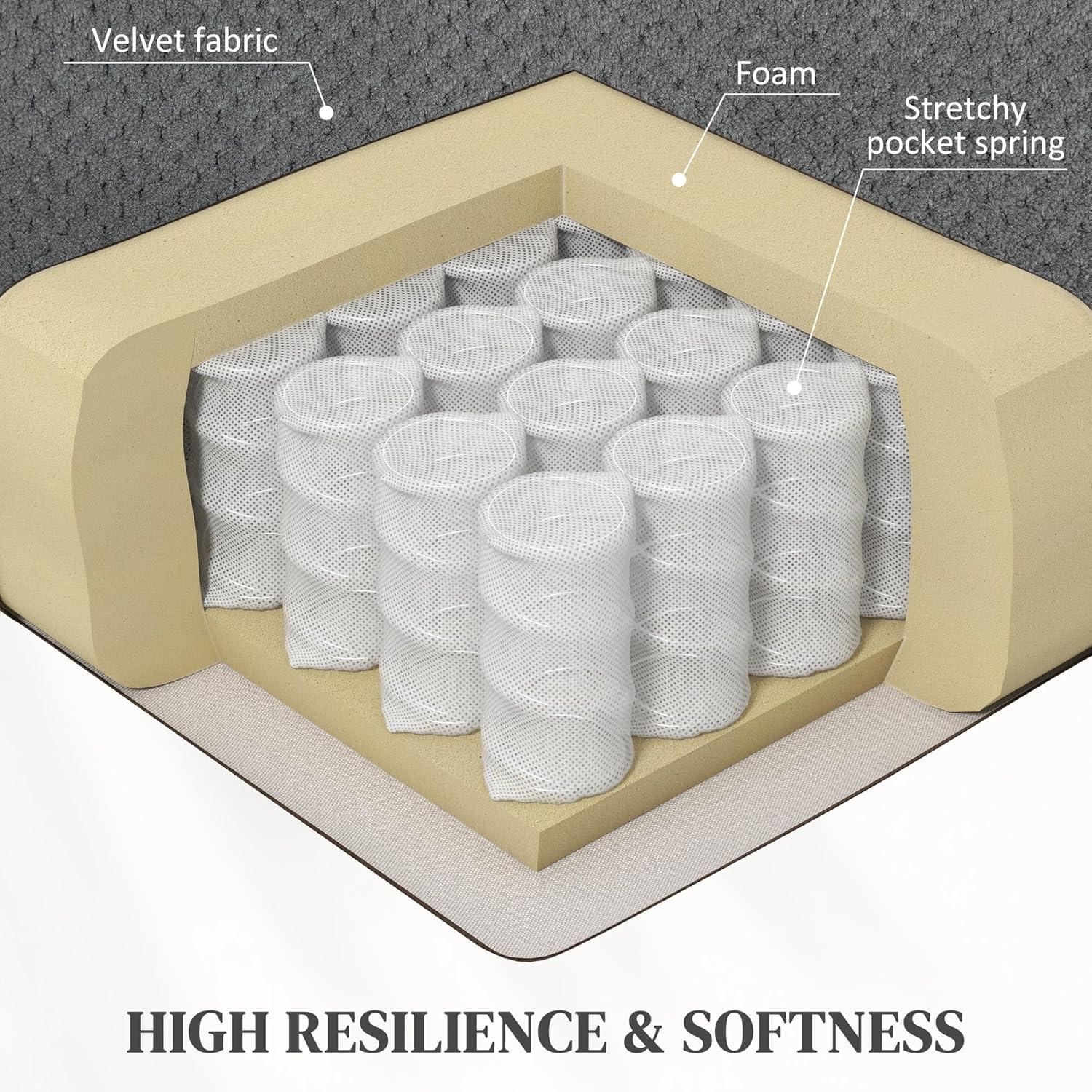 Velvet fabric

Foam

Stretchy pocket spring

HIGH RESILIENCE & SOFTNESS