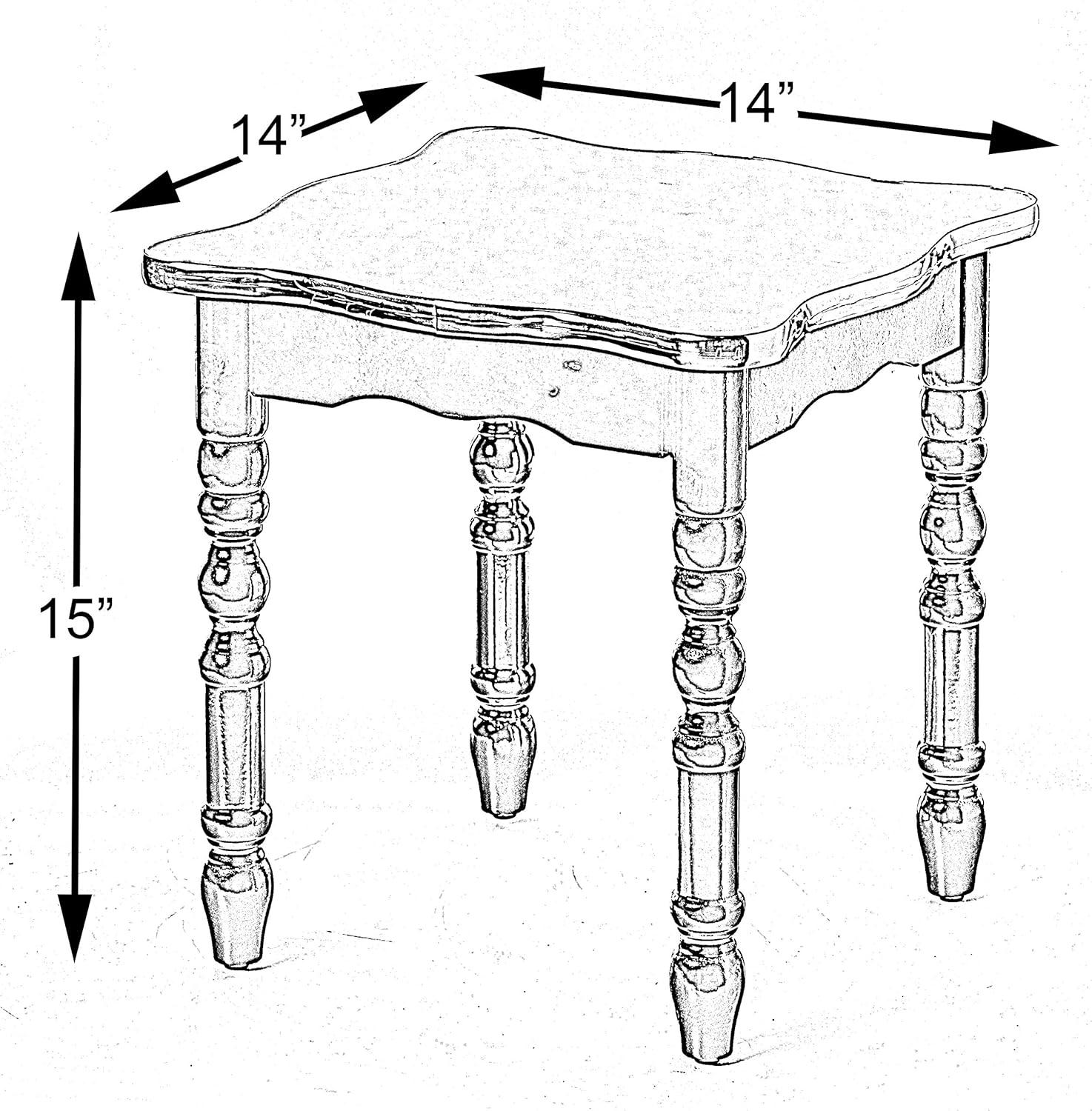 14”

14”

15”