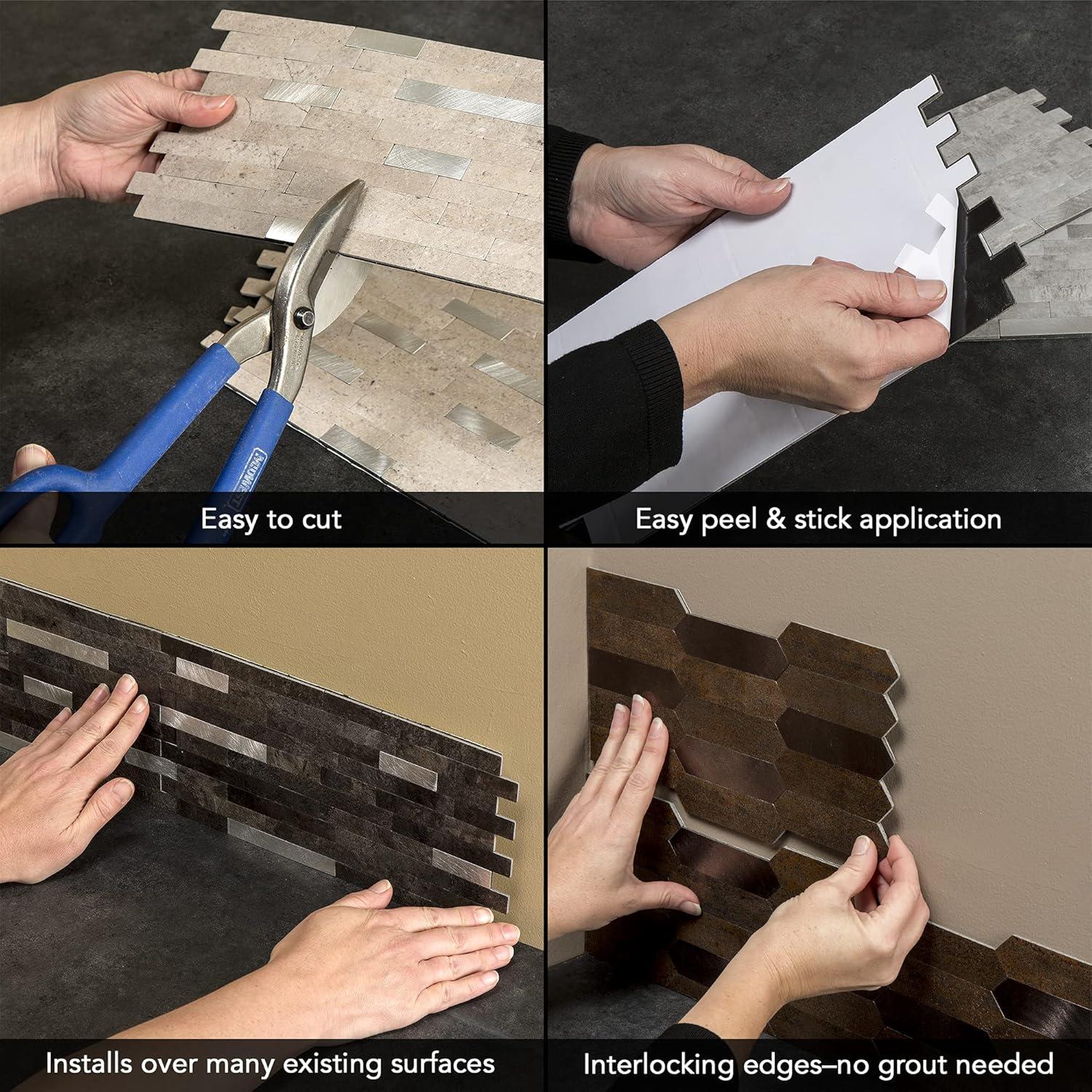 Easy to cut

Easy peel & stick application

Installs over many existing surfaces

Interlocking edges–no grout needed