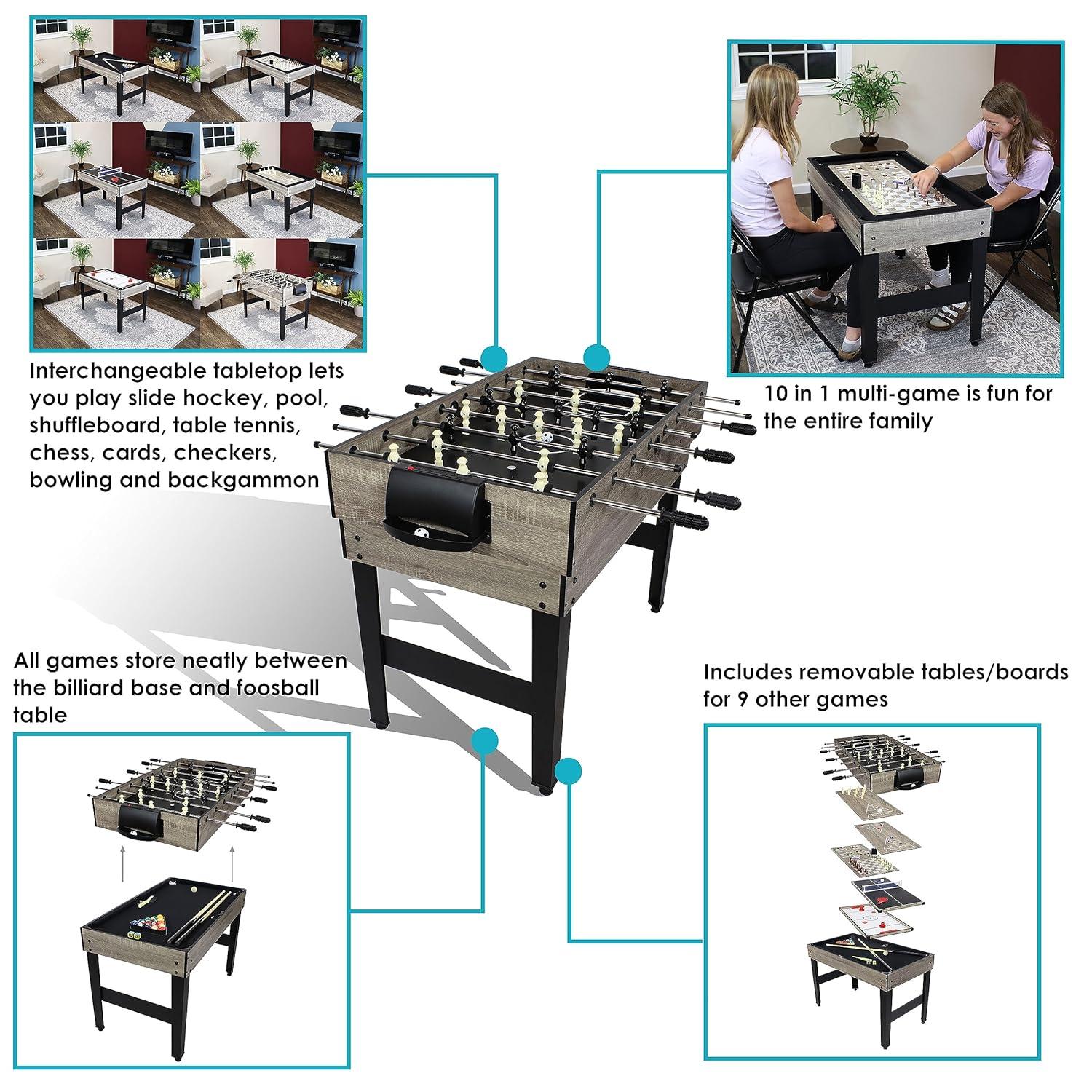 Interchangeable tabletop lets you play slide hockey, pool, shuffleboard, table tennis, chess, cards, checkers, bowling and backgammon

10 in 1 multi-game is fun for the entire family

All games store neatly between the billiard base and foosball table

Includes removable tables/boards for 9 other games