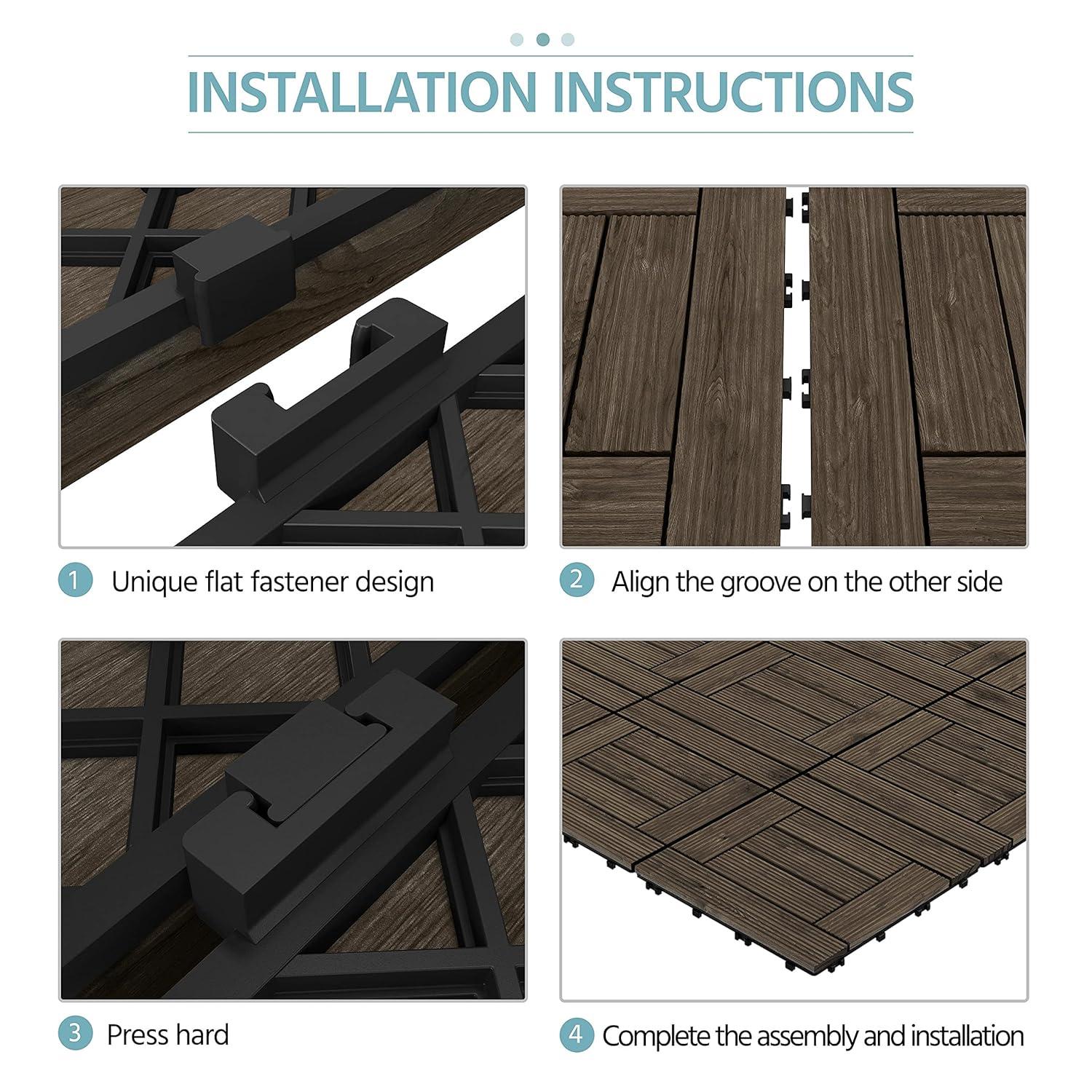 INSTALLATION INSTRUCTIONS

1 Unique flat fastener design

2 Align the groove on the other side

3 Press hard

4 Complete the assembly and installation