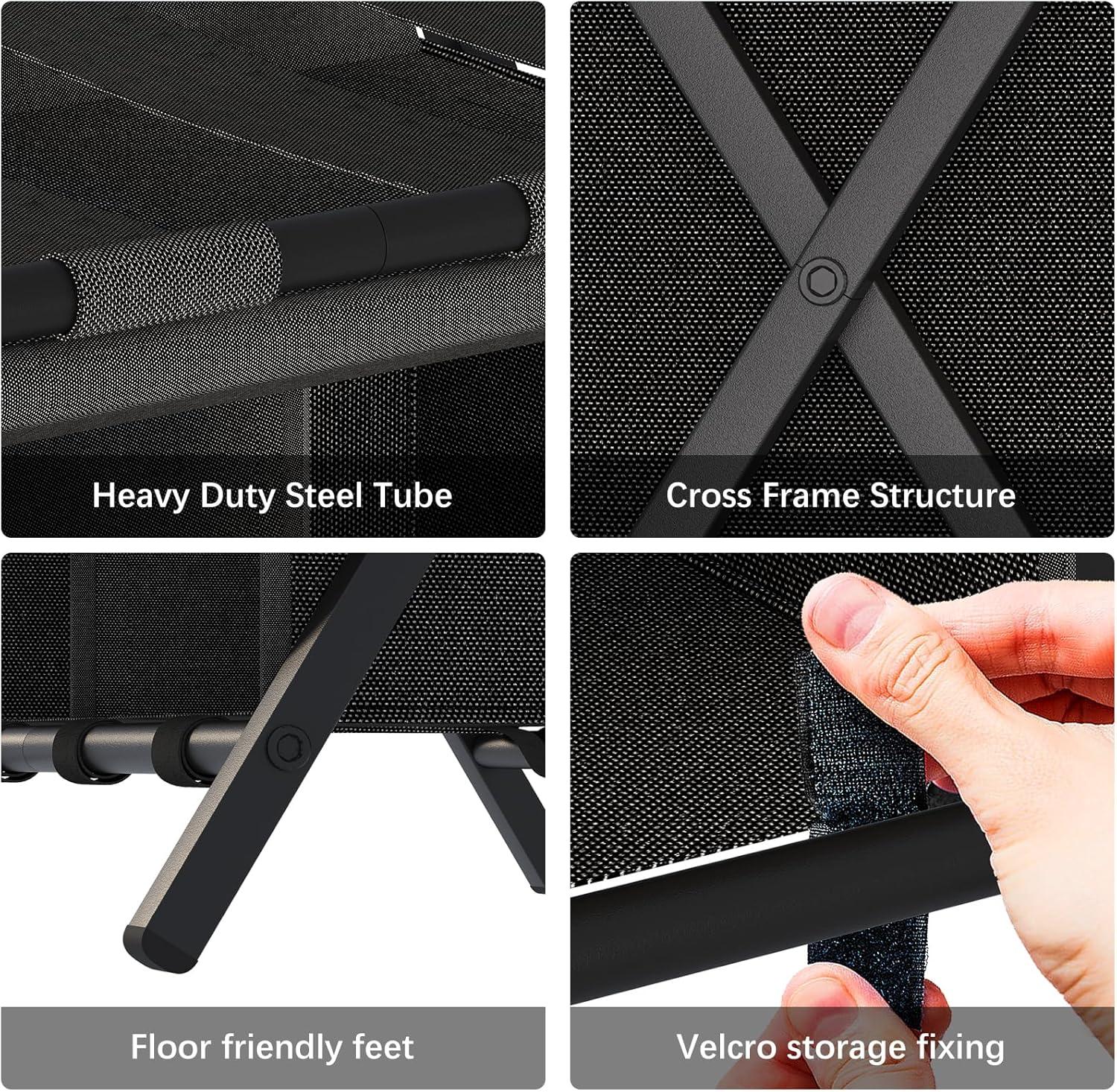 Heavy Duty Steel Tube

Cross Frame Structure

Floor friendly feet

Velcro storage fixing