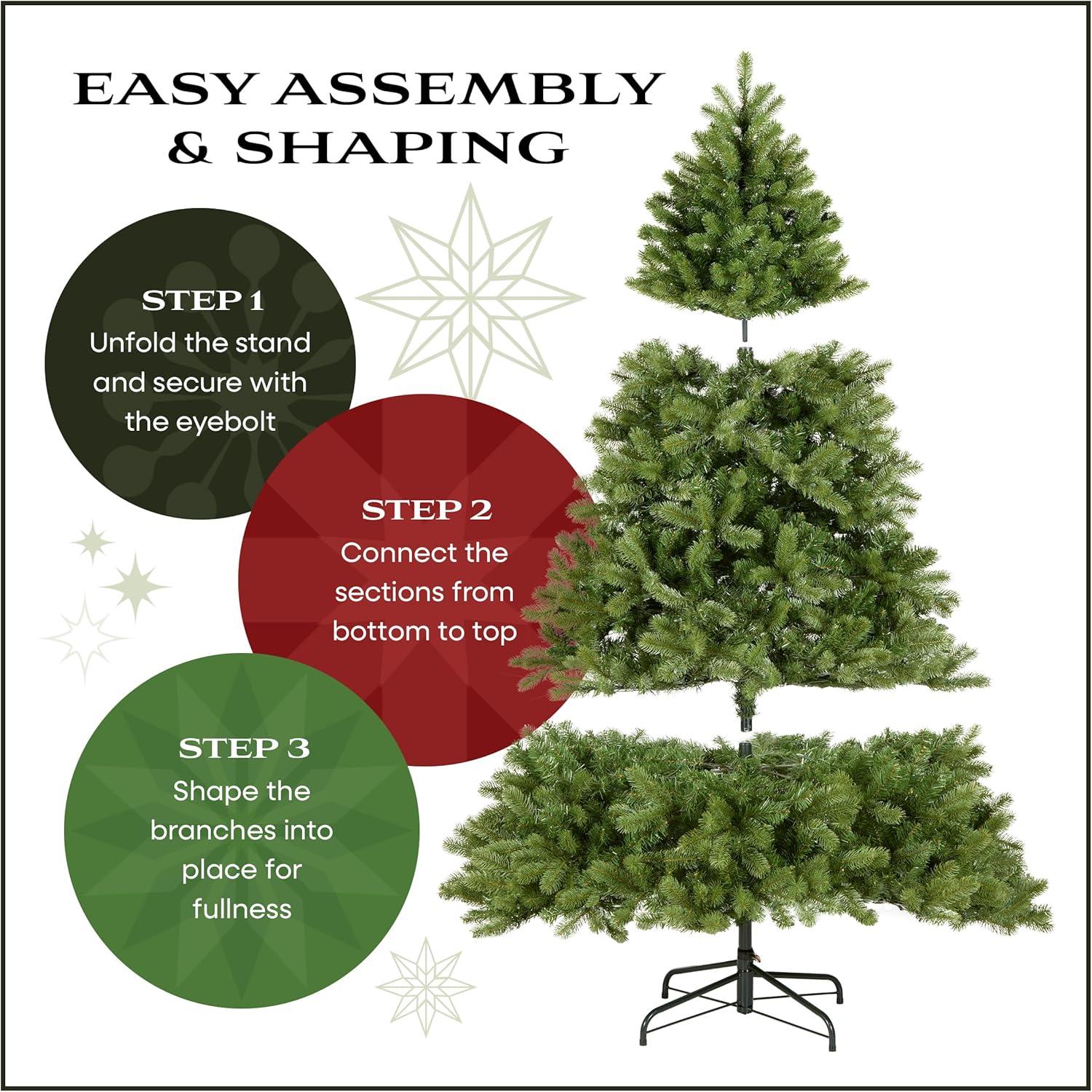 EASY ASSEMBLY & SHAPING

STEP 1
Unfold the stand and secure with the eyebolt

STEP 2
Connect the sections from bottom to top

STEP 3
Shape the branches into place for fullness