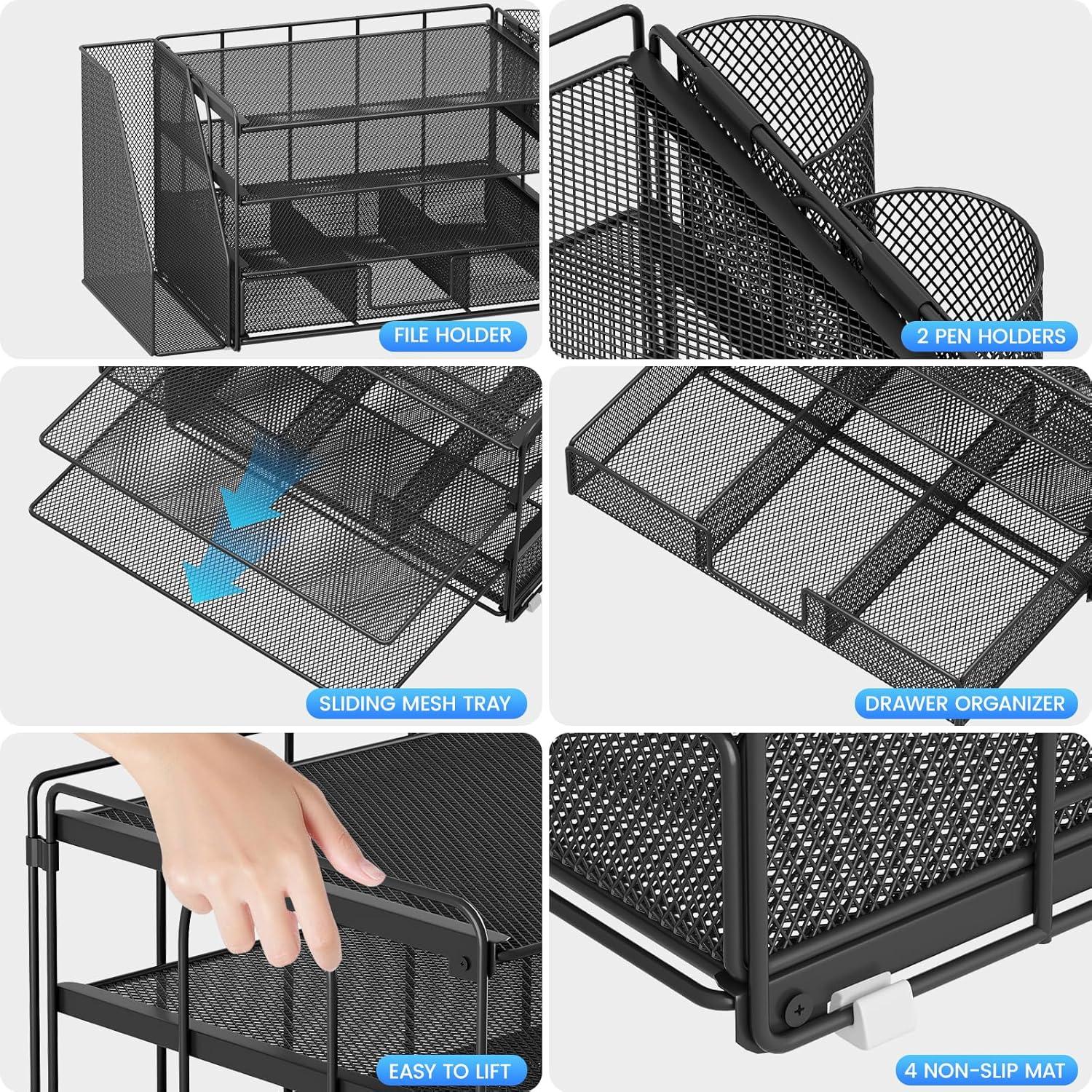 FILE HOLDER

2 PEN HOLDERS

SLIDING MESH TRAY

DRAWER ORGANIZER

EASY TO LIFT

4 NON-SLIP MAT