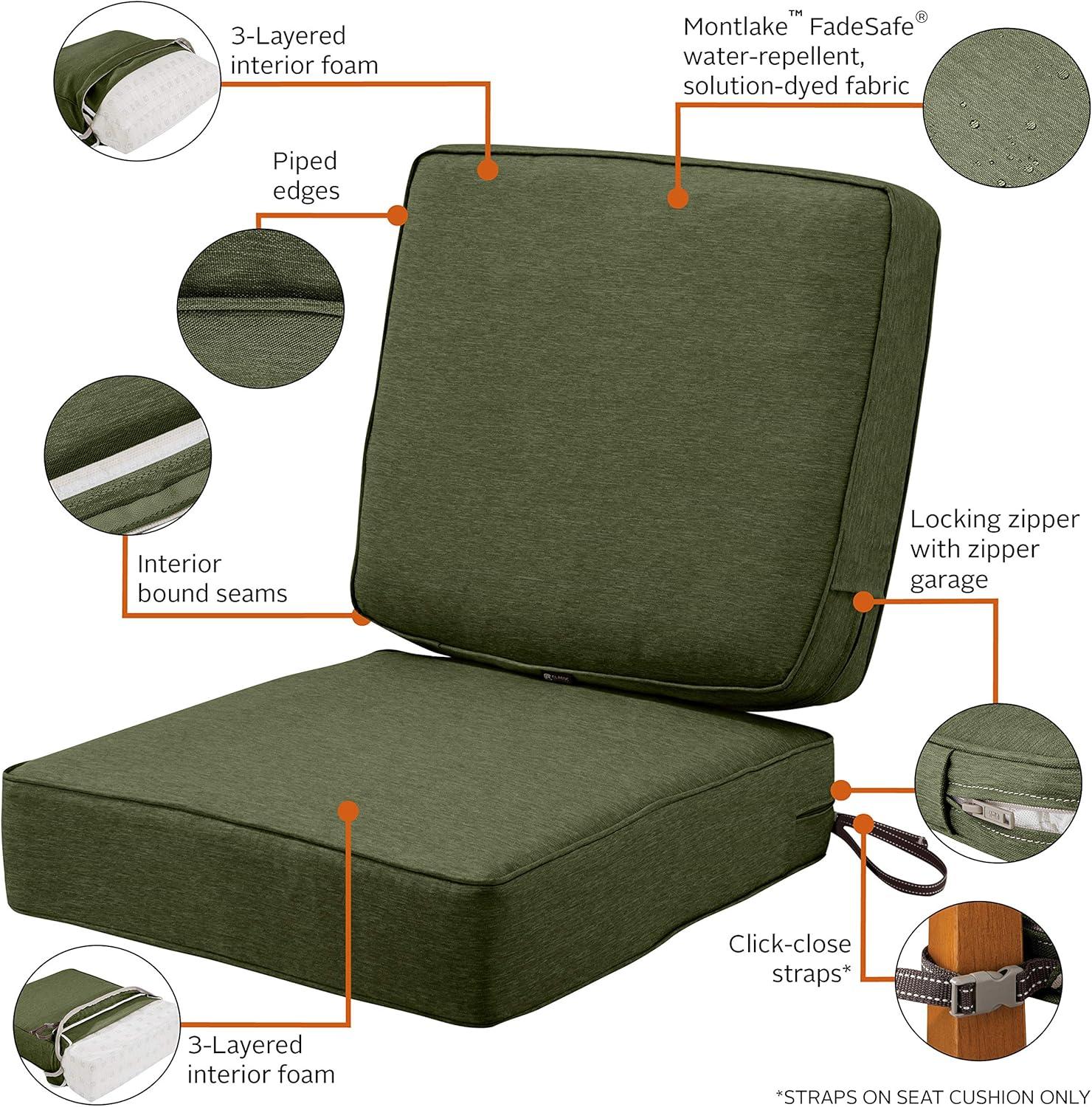 3-Layered interior foam

Montlake™ FadeSafe® water-repellent, solution-dyed fabric

Piped edges

Interior bound seams

Locking zipper with zipper garage

Click-close straps*

3-Layered interior foam

*STRAPS ON SEAT CUSHION ONLY