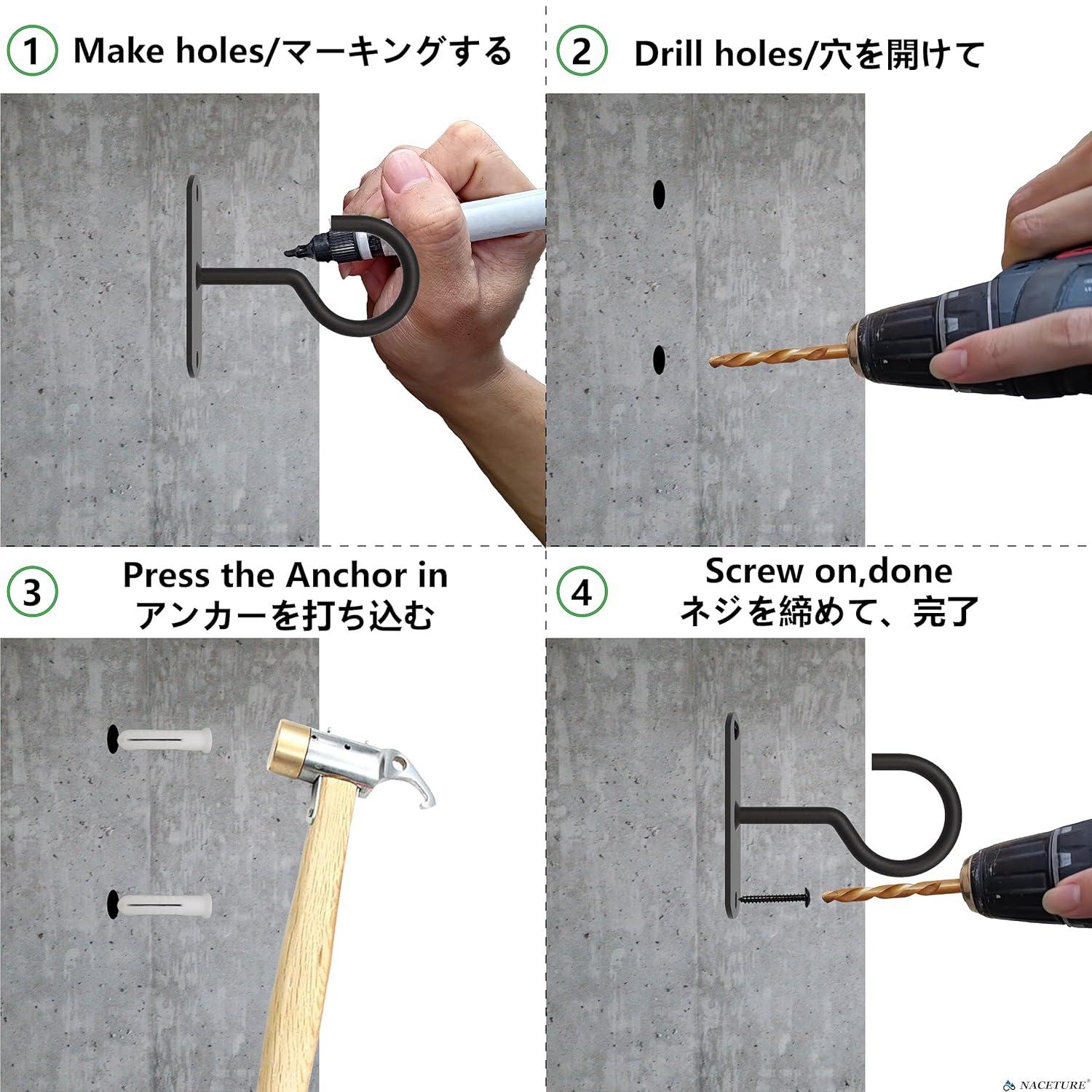 1 Make holes/マーキングする

2 Drill holes/穴を開けて

3 Press the Anchor in
アンカーを打ち込む

4 Screw on,done
ネジを締めて、完了

NACETURE®