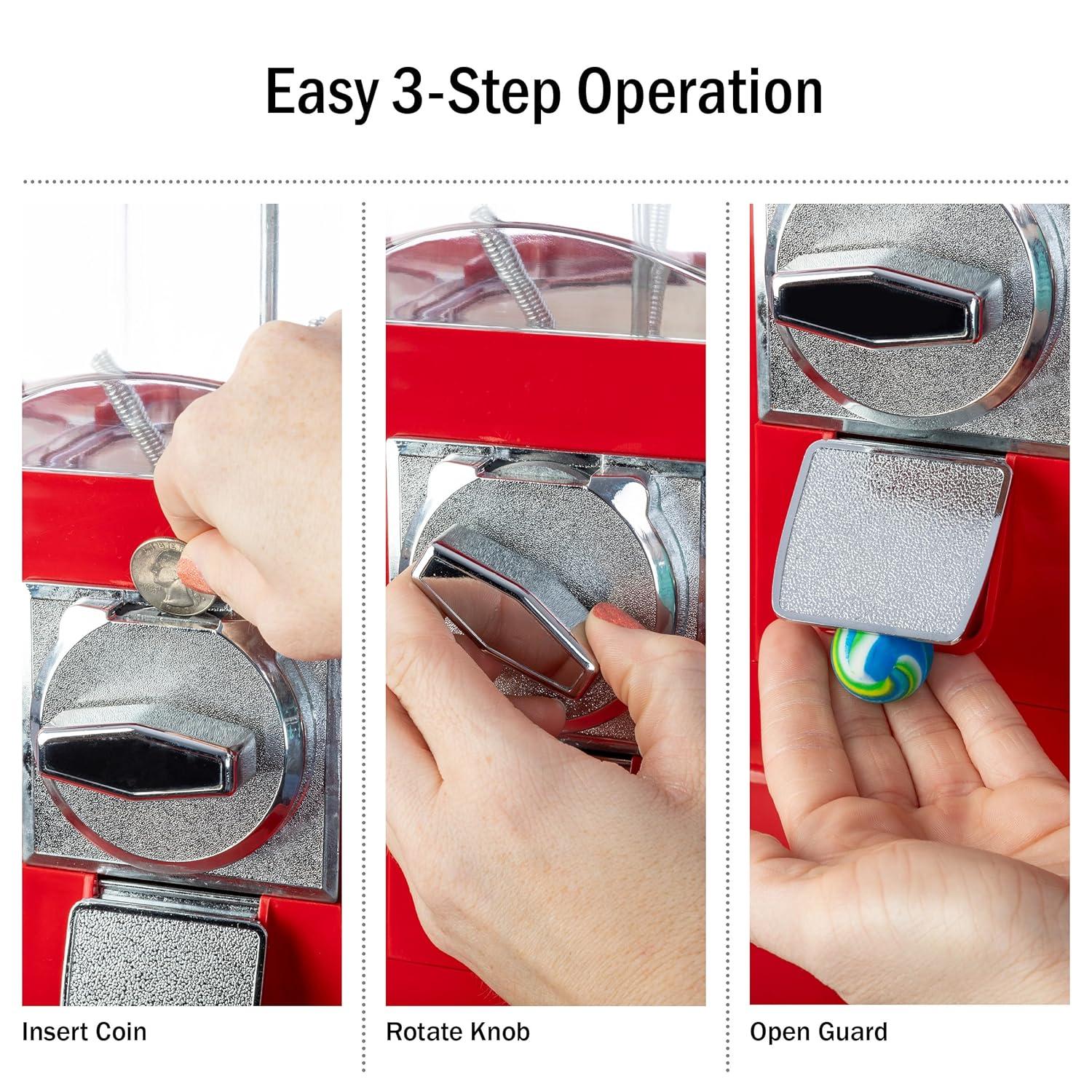 Easy 3-Step Operation

Insert Coin

Rotate Knob

Open Guard